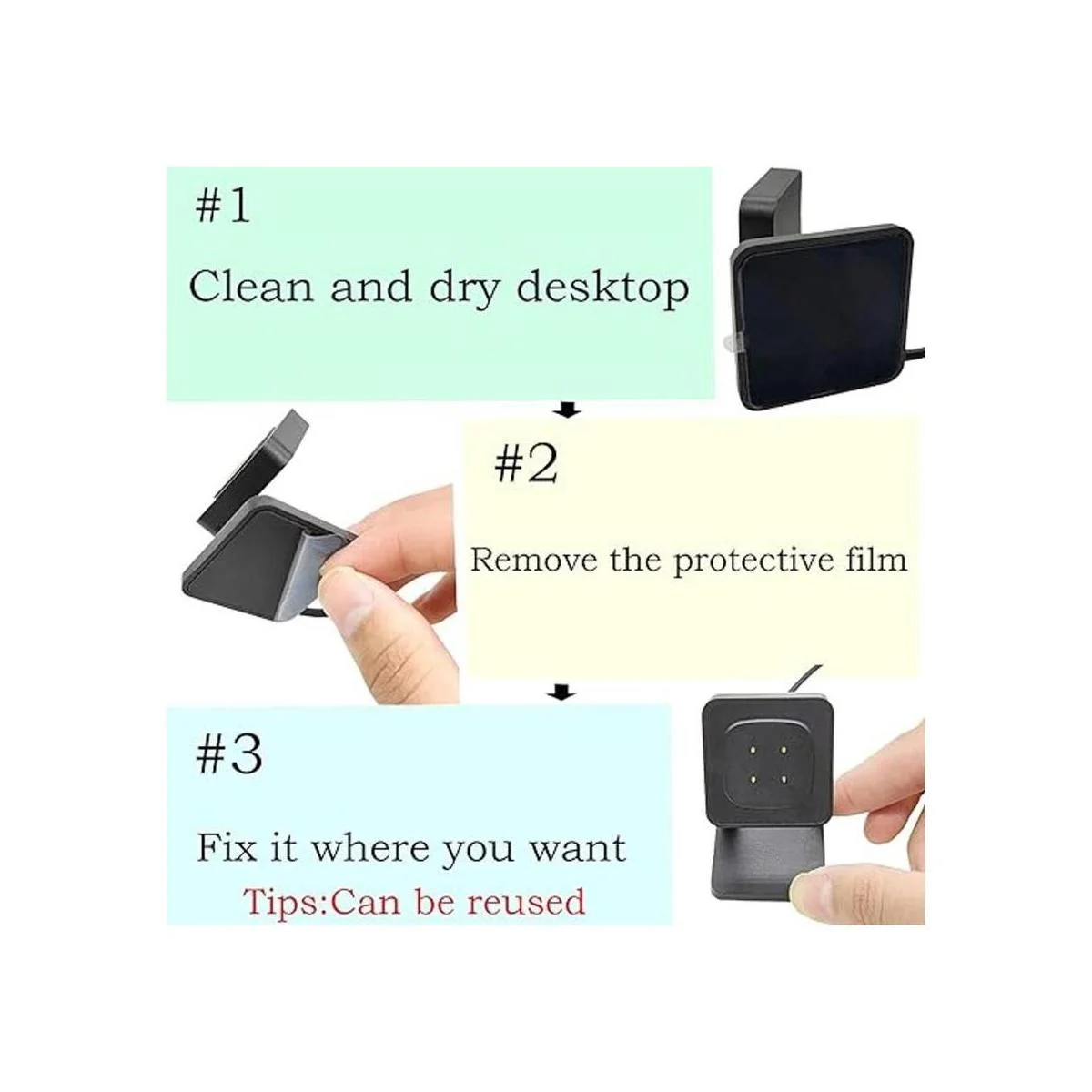 #1

Clean and dry desktop

#2

Remove the protective film

#3

Fix it where you want

Tips:Can be reused