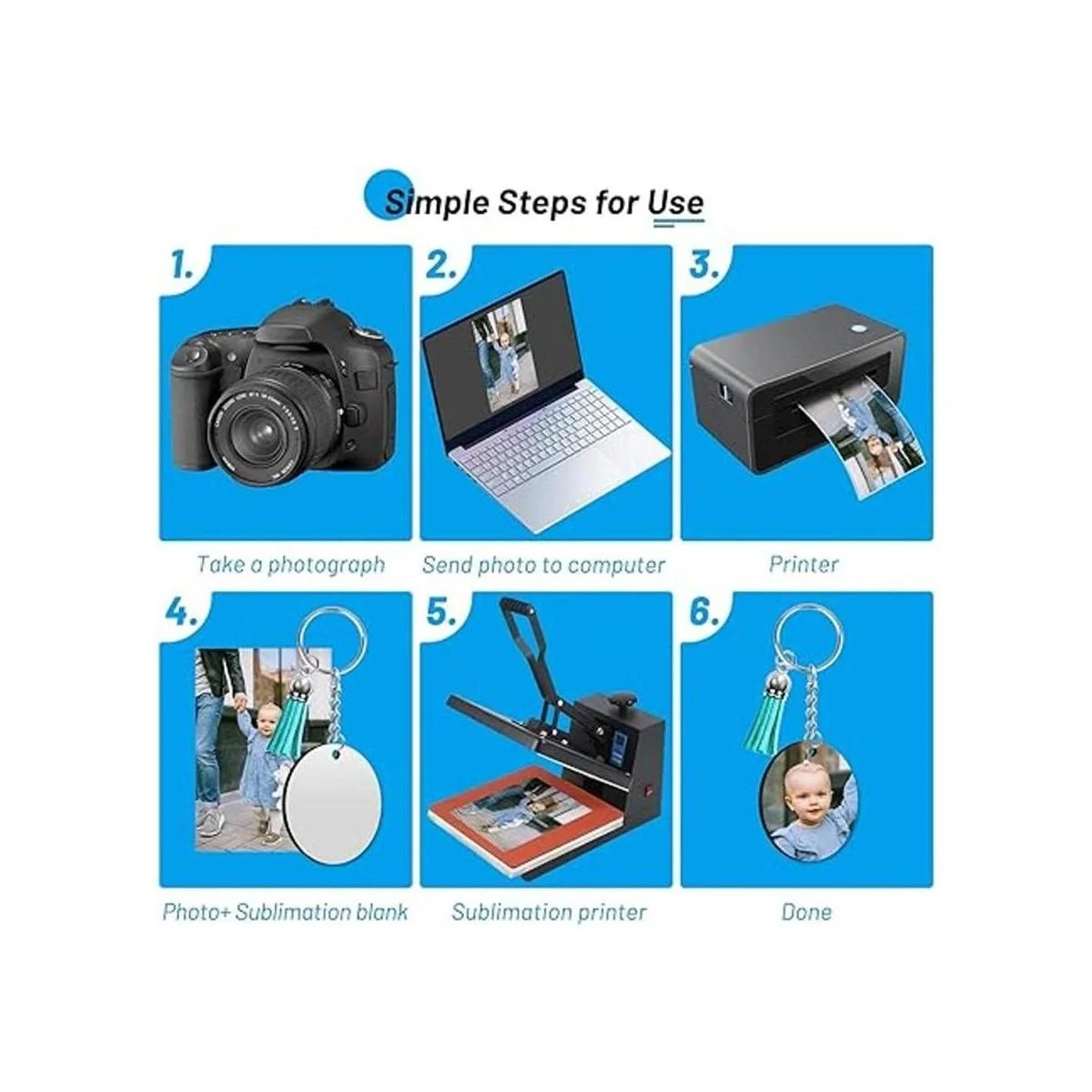 Simple Steps for Use

1.

Take a photograph

2.

Send photo to computer

3.

Printer

4.

Photo+ Sublimation blank

5.

Sublimation printer

6.

Done