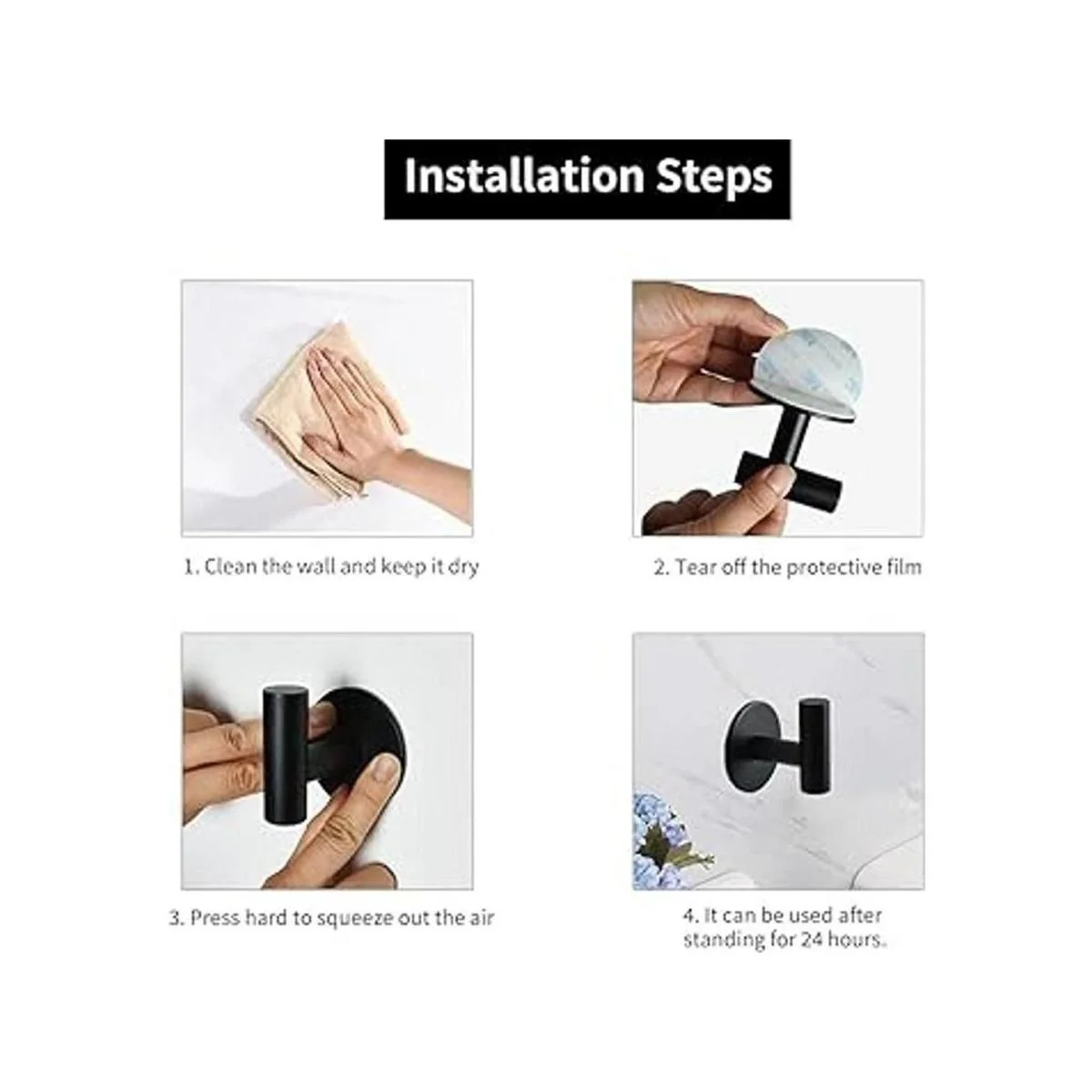 Installation Steps

1. Clean the wall and keep it dry

2. Tear off the protective film

3. Press hard to squeeze out the air

4. It can be used after standing for 24 hours.