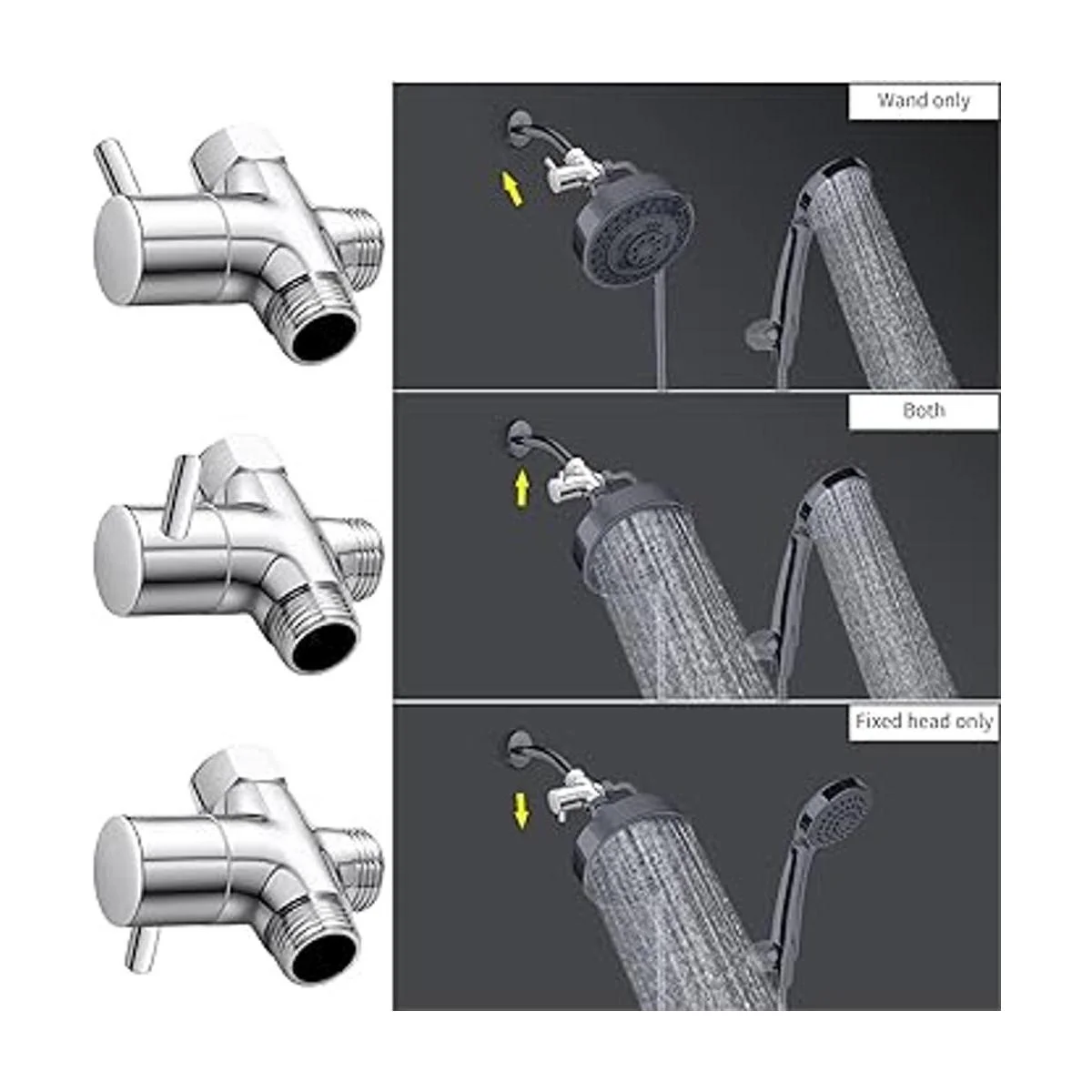 Wand only

Both

Fixed head only