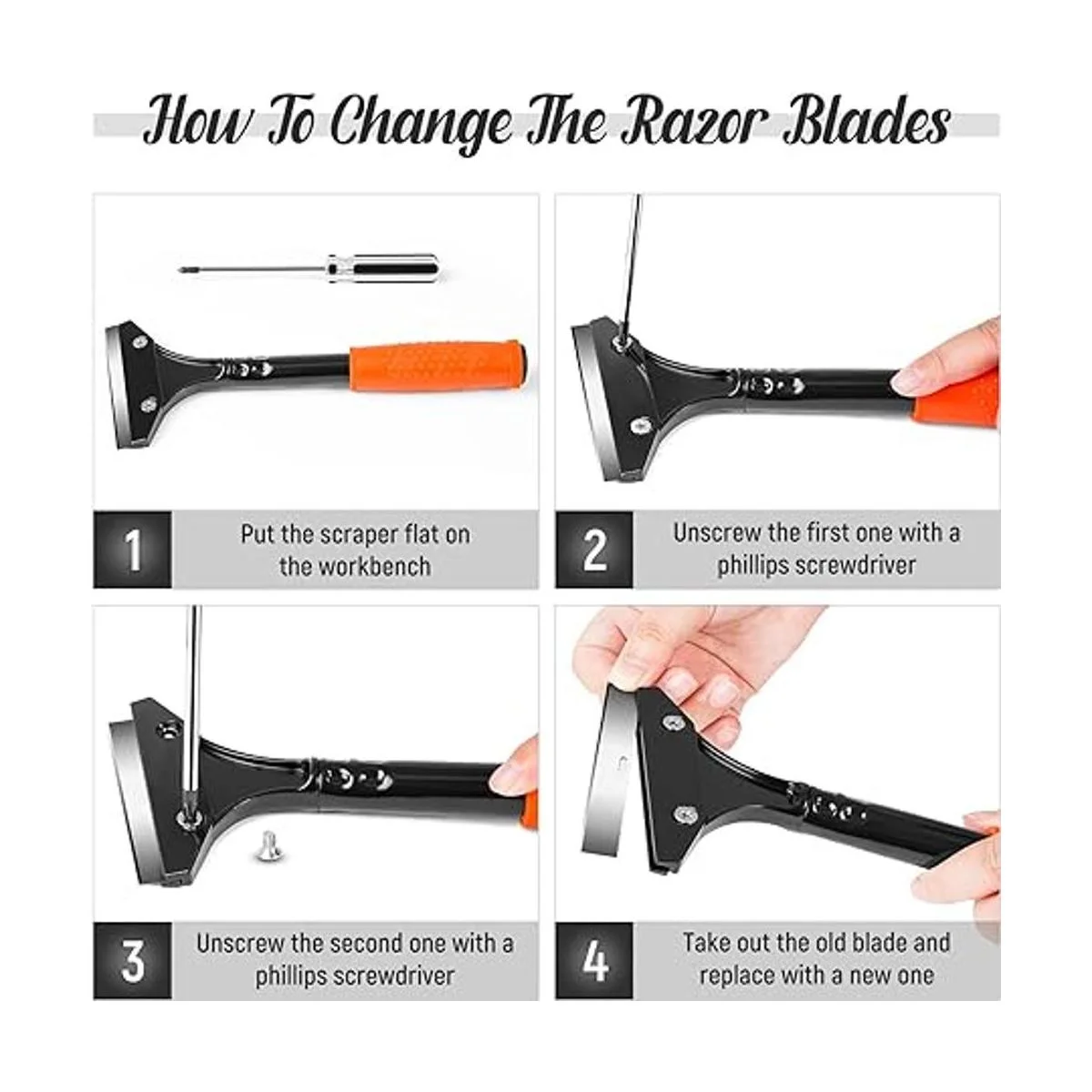 How To Change The Razor Blades

1
Put the scraper flat on the workbench

2
Unscrew the first one with a phillips screwdriver

3
Unscrew the second one with a phillips screwdriver

4
Take out the old blade and replace with a new one