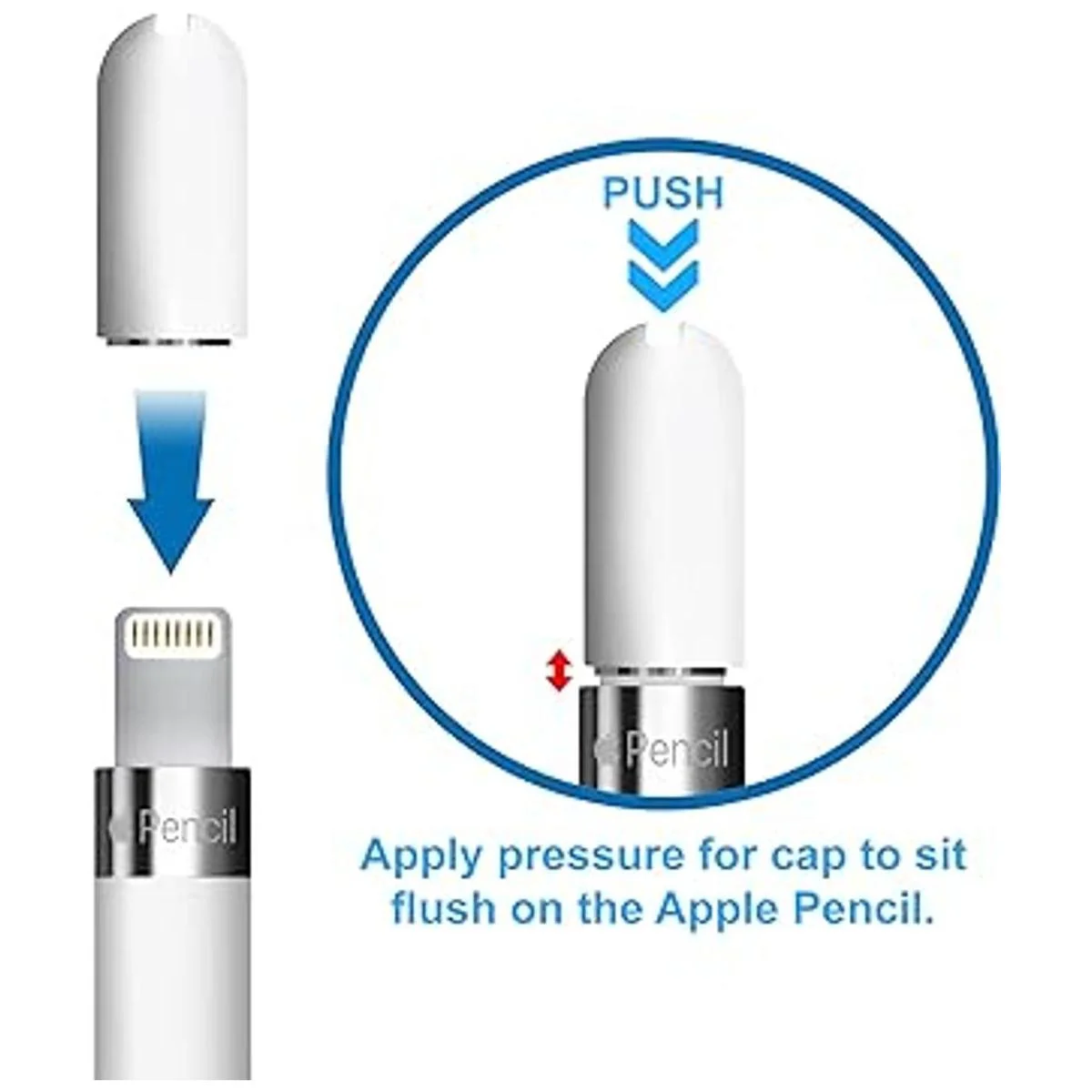 PUSH

Pencil

Pencil

Apply pressure for cap to sit flush on the Apple Pencil.