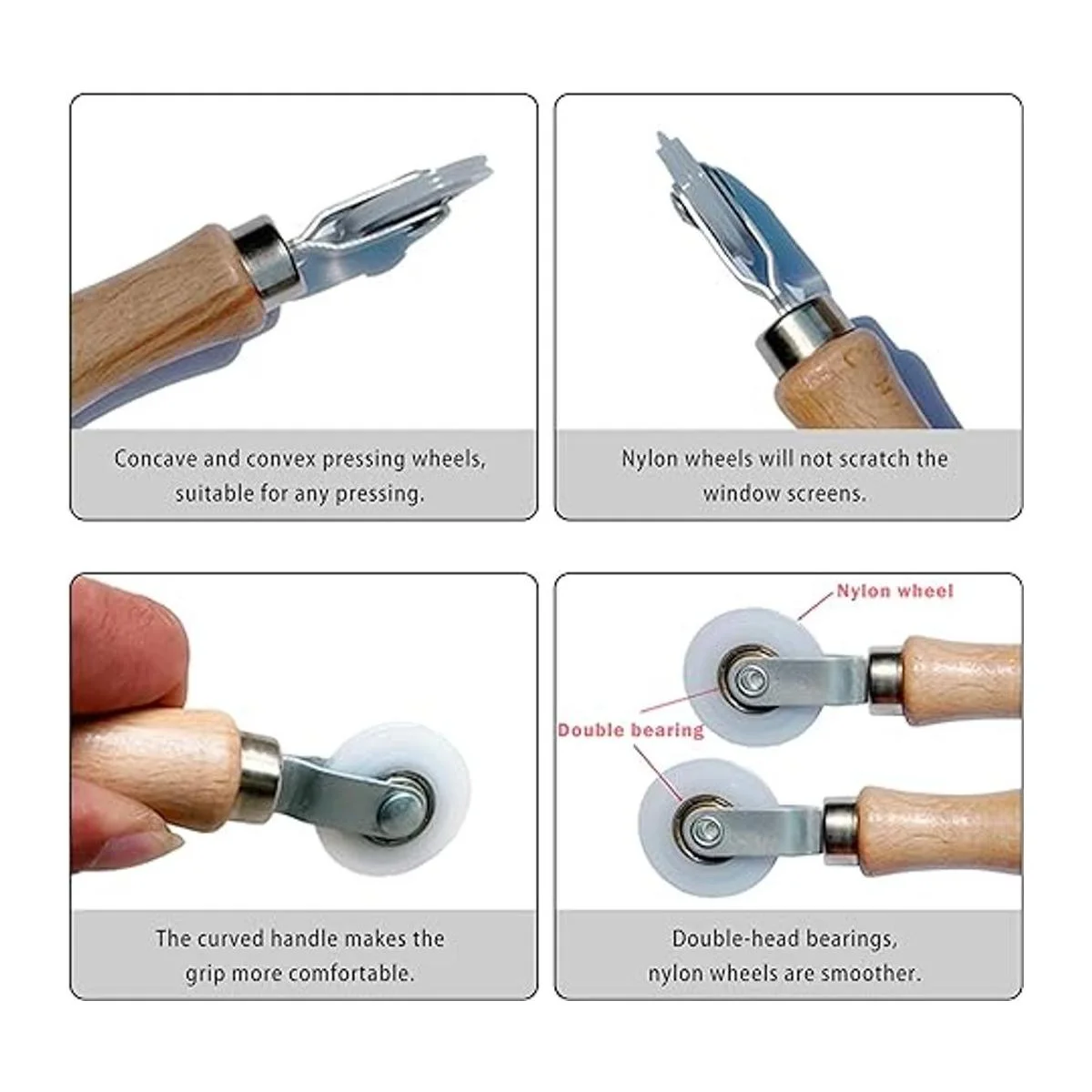 Concave and convex pressing wheels, suitable for any pressing.

Nylon wheels will not scratch the window screens.

The curved handle makes the grip more comfortable.

Nylon wheel

Double bearing

Double-head bearings, nylon wheels are smoother.