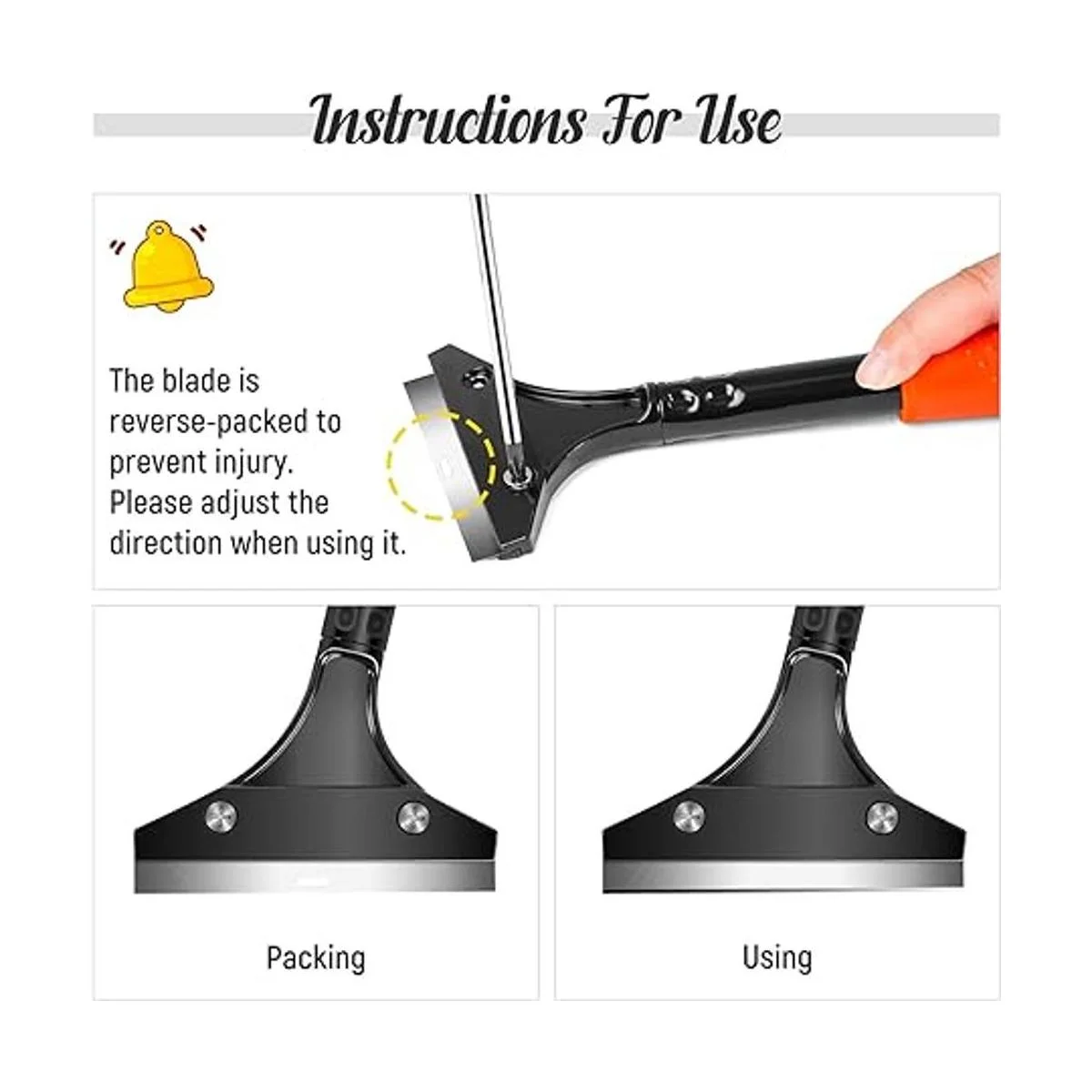 Instructions For Use

The blade is reverse-packed to prevent injury. Please adjust the direction when using it.

Packing

Using