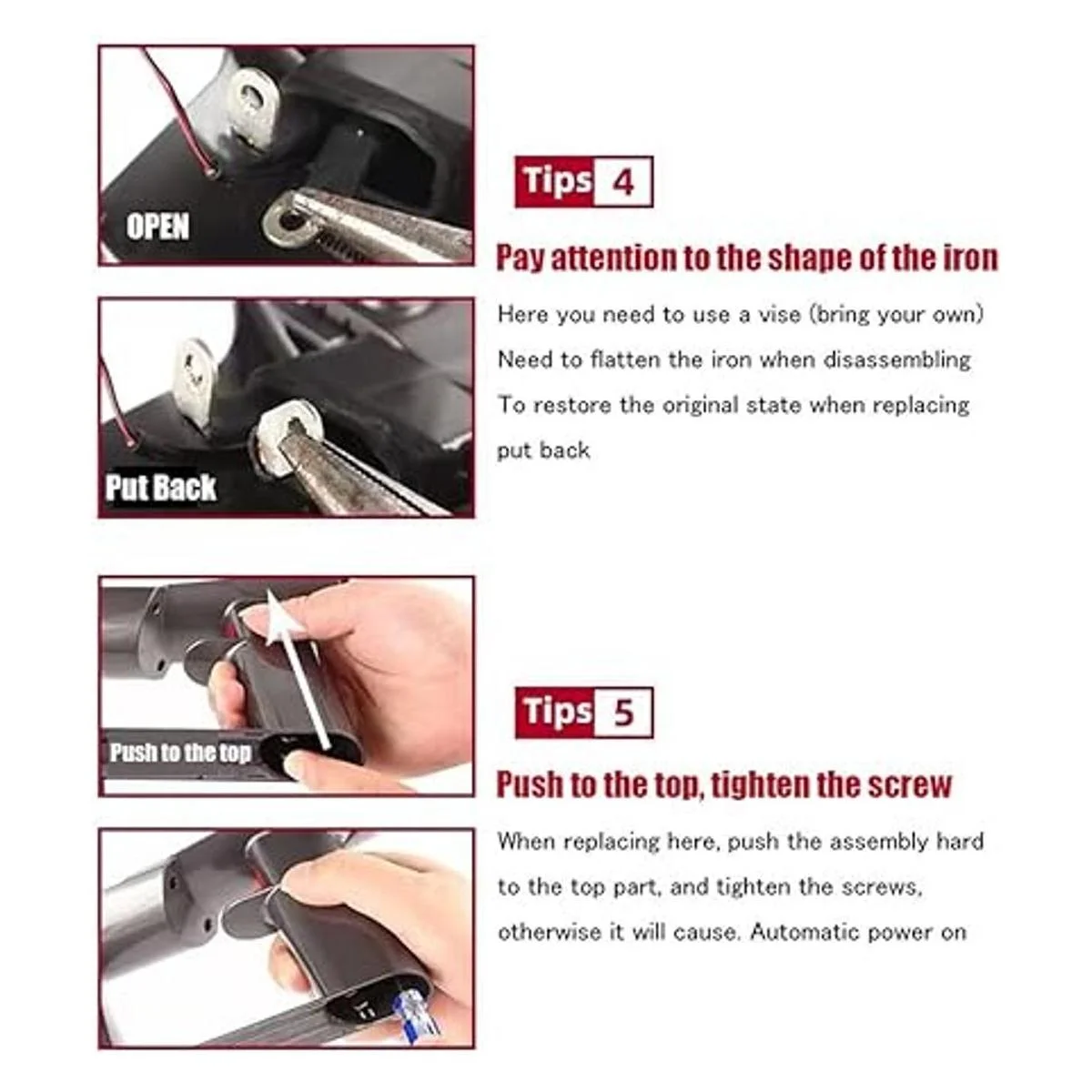 OPEN

Put Back

Tips 4

Pay attention to the shape of the iron

Here you need to use a vise (bring your own)
Need to flatten the iron when disassembling
To restore the original state when replacing
put back

Push to the top

Tips 5

Push to the top, tighten the screw

When replacing here, push the assembly hard to the top part, and tighten the screws, otherwise it will cause. Automatic power on