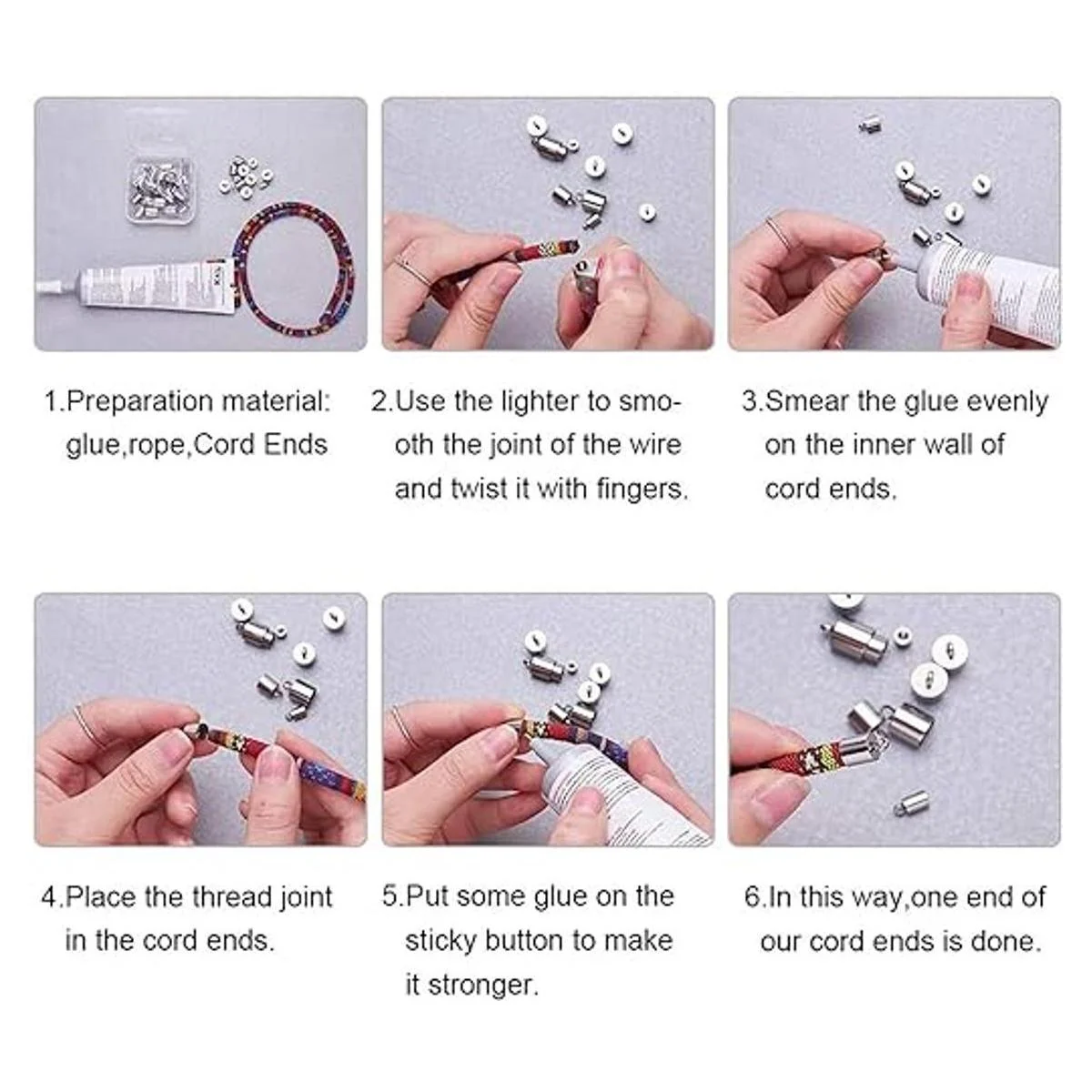 1.Preparation material: glue,rope,Cord Ends

2.Use the lighter to smooth the joint of the wire and twist it with fingers.

3.Smear the glue evenly on the inner wall of cord ends.

4.Place the thread joint in the cord ends.

5.Put some glue on the sticky button to make it stronger.

6.In this way,one end of our cord ends is done.