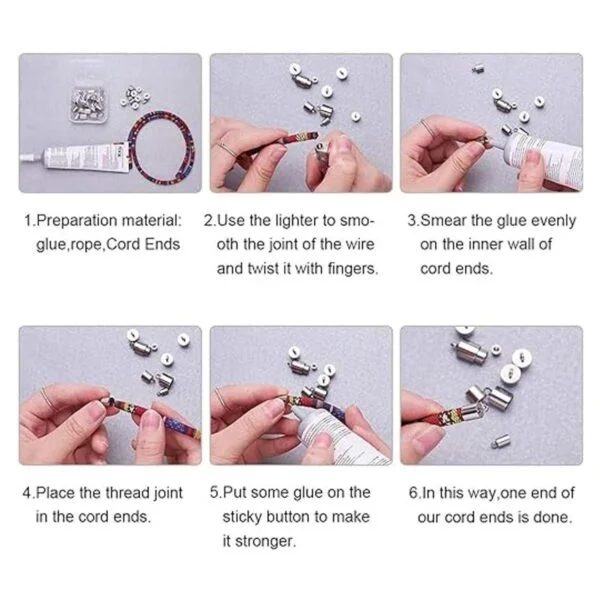 1.Preparation material: glue,rope,Cord Ends

2.Use the lighter to smooth the joint of the wire and twist it with fingers.

3.Smear the glue evenly on the inner wall of cord ends.

4.Place the thread joint in the cord ends.

5.Put some glue on the sticky button to make it stronger.

6.In this way,one end of our cord ends is done.