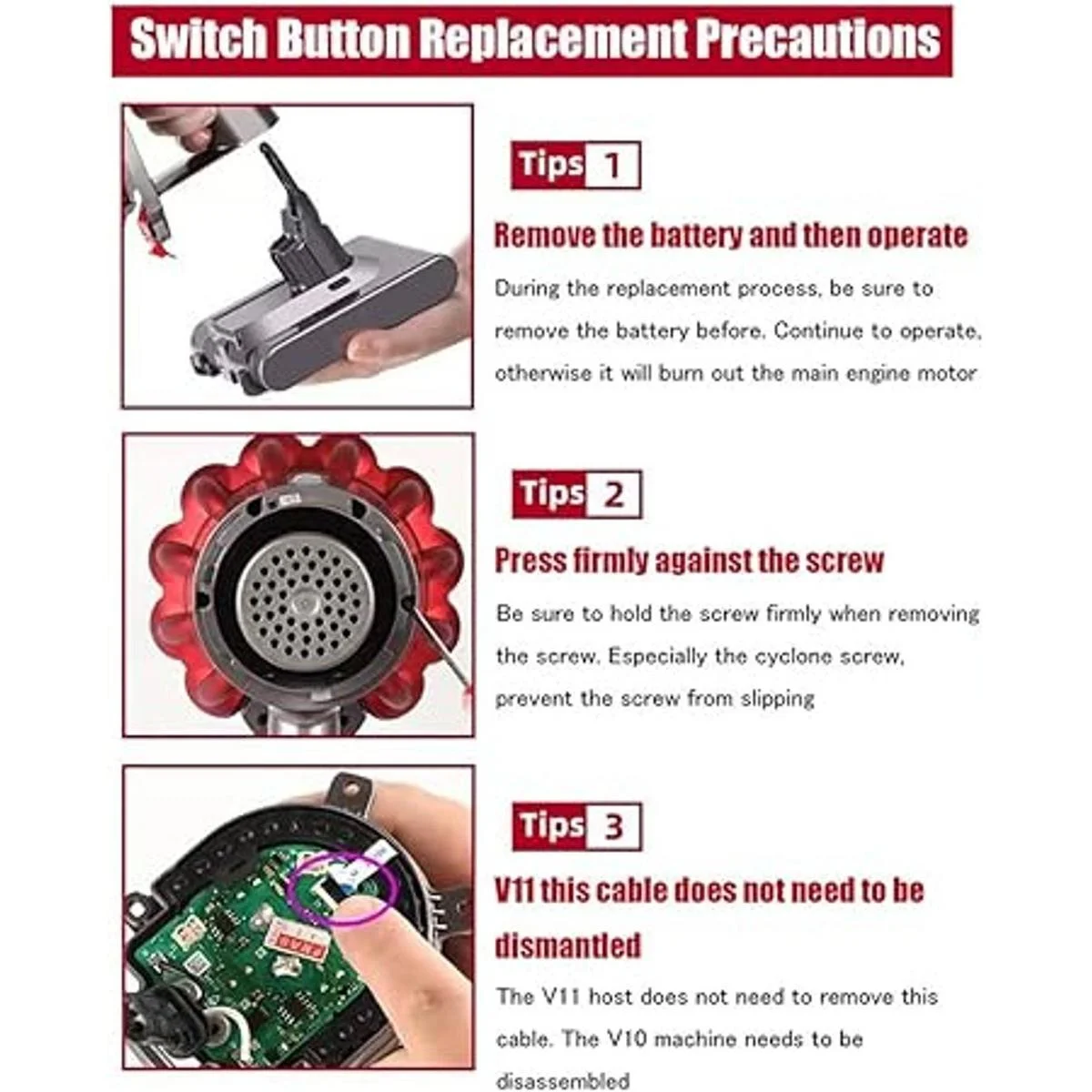 Switch Button Replacement Precautions

Tips 1

Remove the battery and then operate

During the replacement process, be sure to remove the battery before. Continue to operate, otherwise it will burn out the main engine motor

Tips 2

Press firmly against the screw

Be sure to hold the screw firmly when removing the screw. Especially the cyclone screw, prevent the screw from slipping

Tips 3

V11 this cable does not need to be dismantled

The V11 host does not need to remove this cable. The V10 machine needs to be disassembled