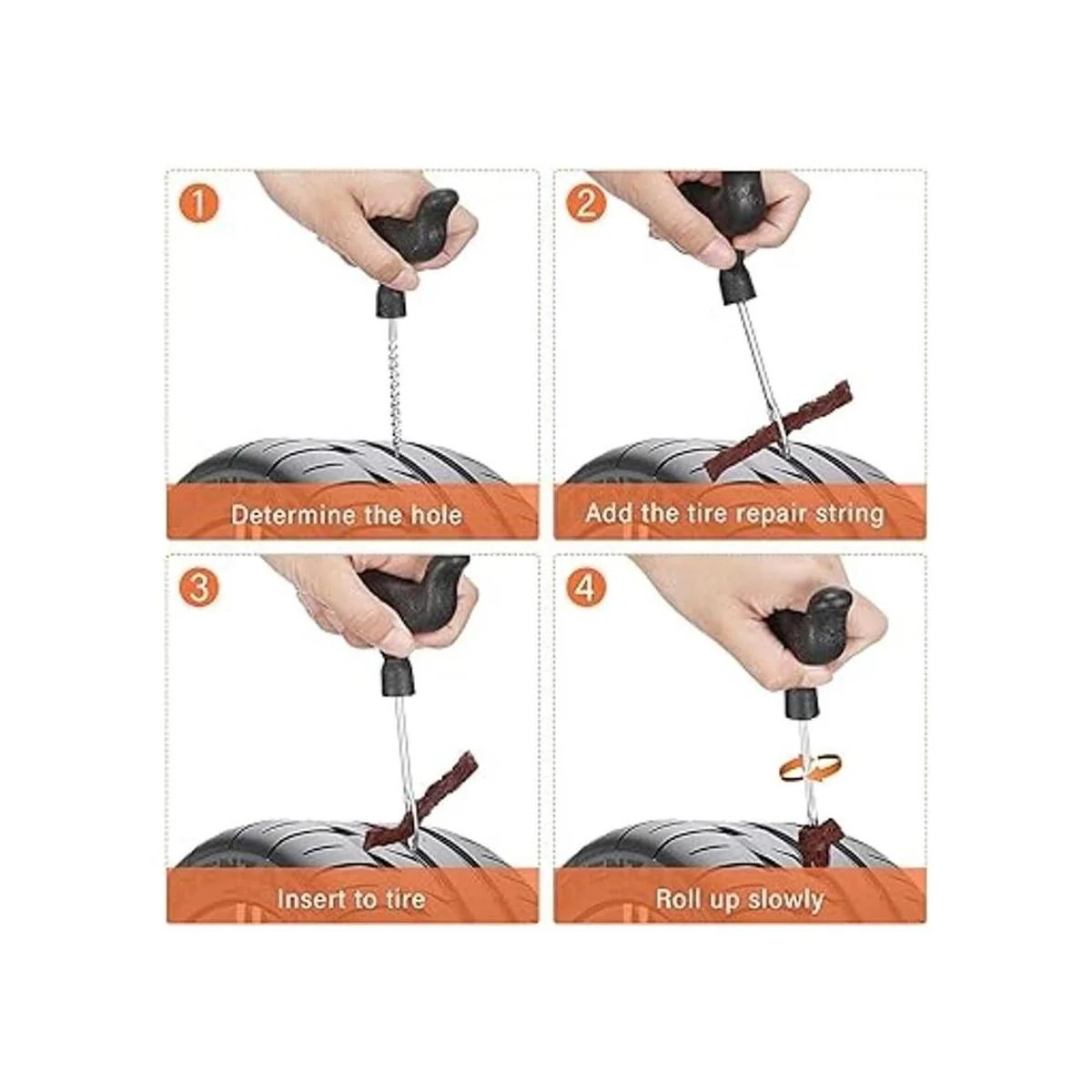 1
Determine the hole

2
Add the tire repair string

3
Insert to tire

4
Roll up slowly