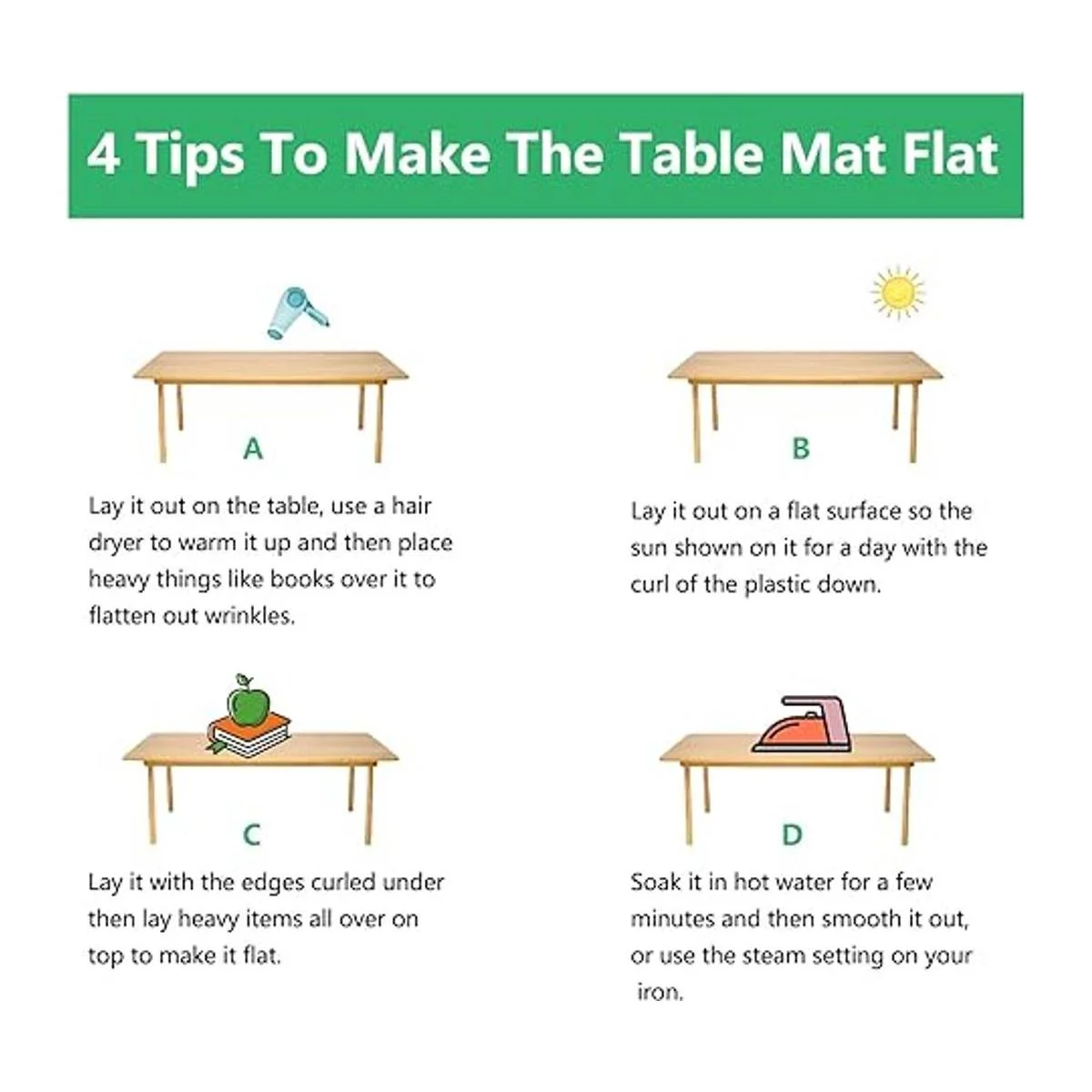 4 Tips To Make The Table Mat Flat

A

Lay it out on the table, use a hair dryer to warm it up and then place heavy things like books over it to flatten out wrinkles.

B

Lay it out on a flat surface so the sun shown on it for a day with the curl of the plastic down.

C

Lay it with the edges curled under then lay heavy items all over on top to make it flat.

D

Soak it in hot water for a few minutes and then smooth it out, or use the steam setting on your iron.