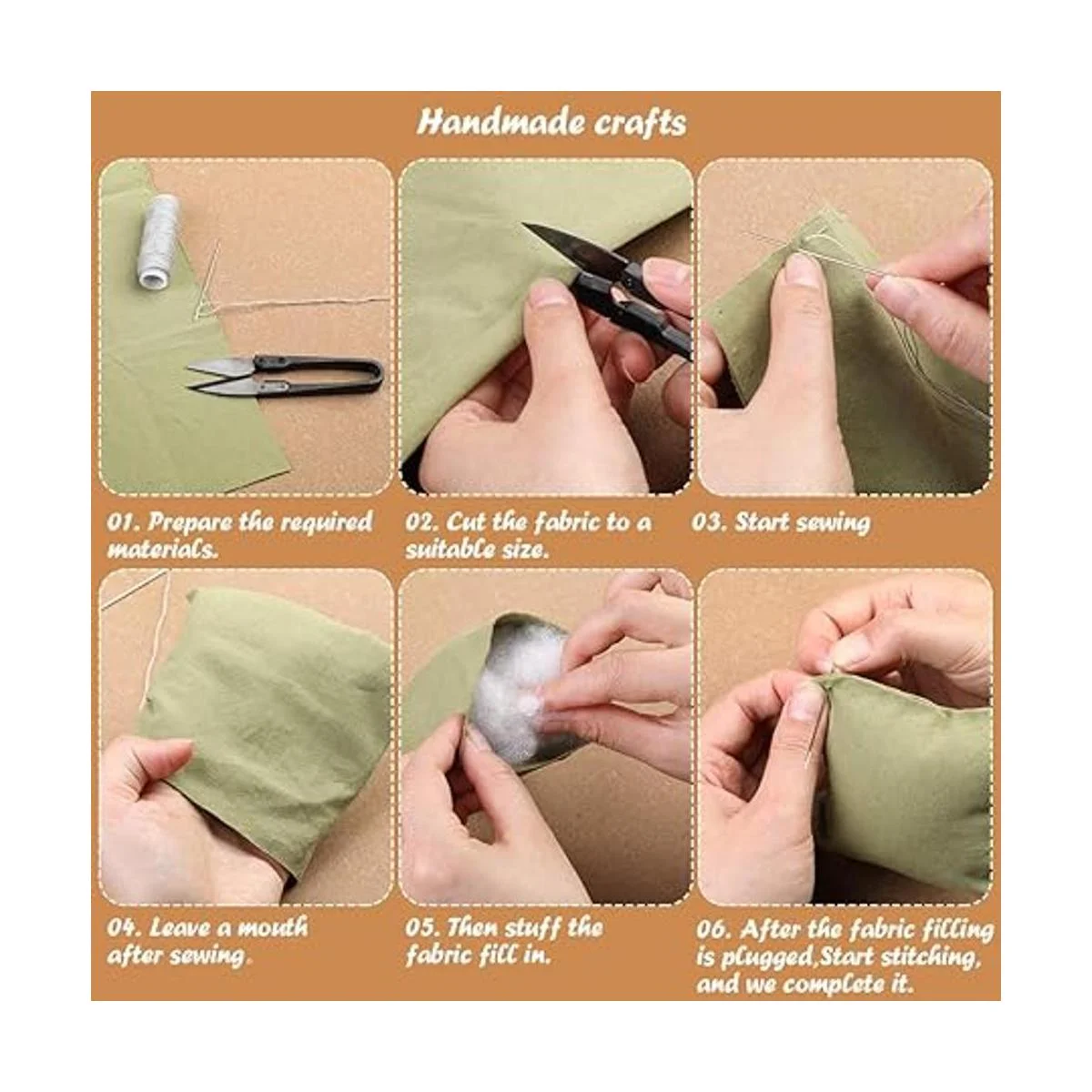 Handmade crafts

01. Prepare the required materials.

02. Cut the fabric to a suitable size.

03. Start sewing

04. Leave a mouth after sewing.

05. Then stuff the fabric fill in.

06. After the fabric filling is plugged,Start stitching, and we complete it.