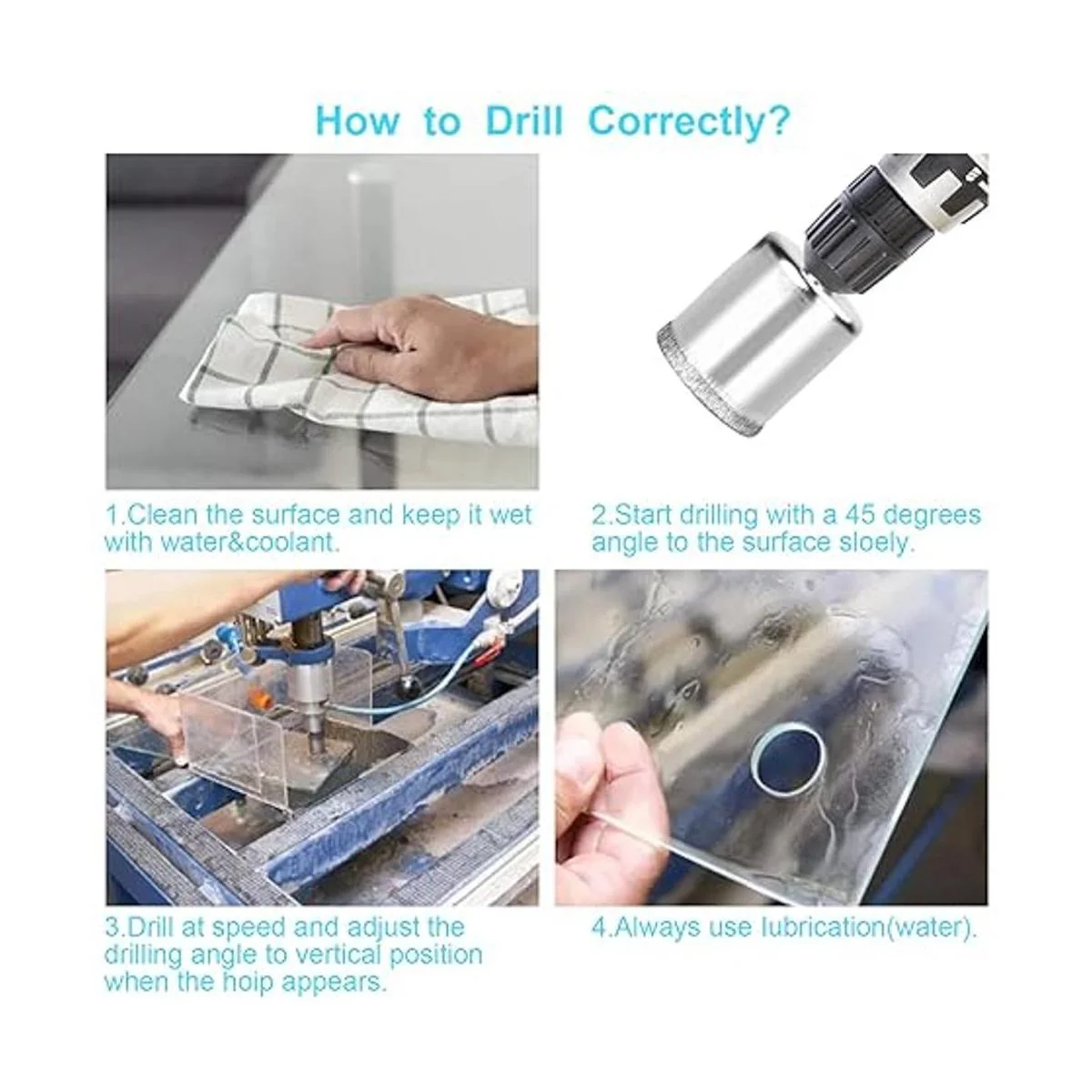 How to Drill Correctly?

1.Clean the surface and keep it wet with water&coolant.

2.Start drilling with a 45 degrees angle to the surface sloely.

3.Drill at speed and adjust the drilling angle to vertical position when the hoip appears.

4.Always use lubrication(water).