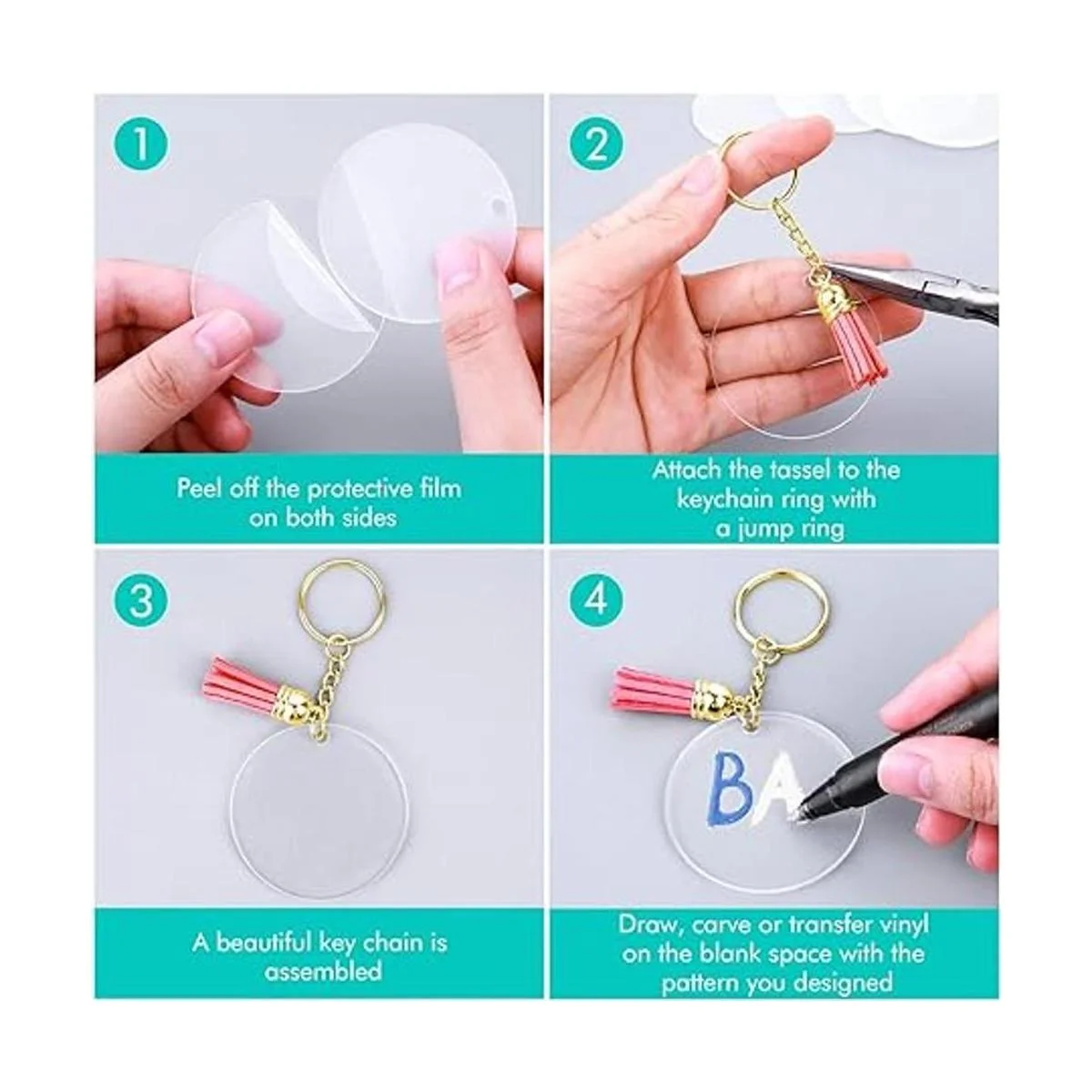 1

Peel off the protective film on both sides

2

Attach the tassel to the keychain ring with a jump ring

3

A beautiful key chain is assembled

4

BA

Draw, carve or transfer vinyl on the blank space with the pattern you designed