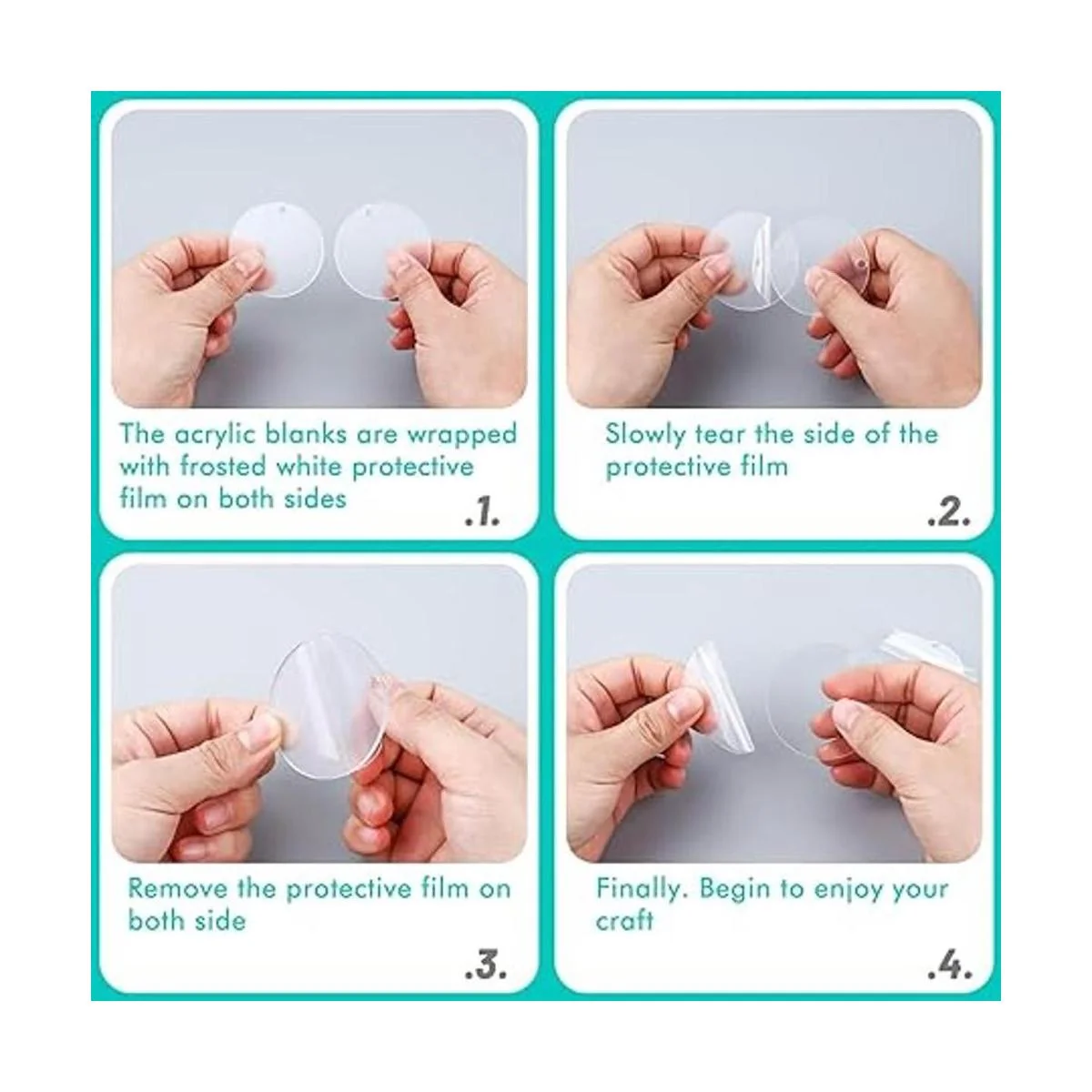 The acrylic blanks are wrapped with frosted white protective film on both sides

.1.

Slowly tear the side of the protective film

.2.

Remove the protective film on both side

.3.

Finally. Begin to enjoy your craft

.4.