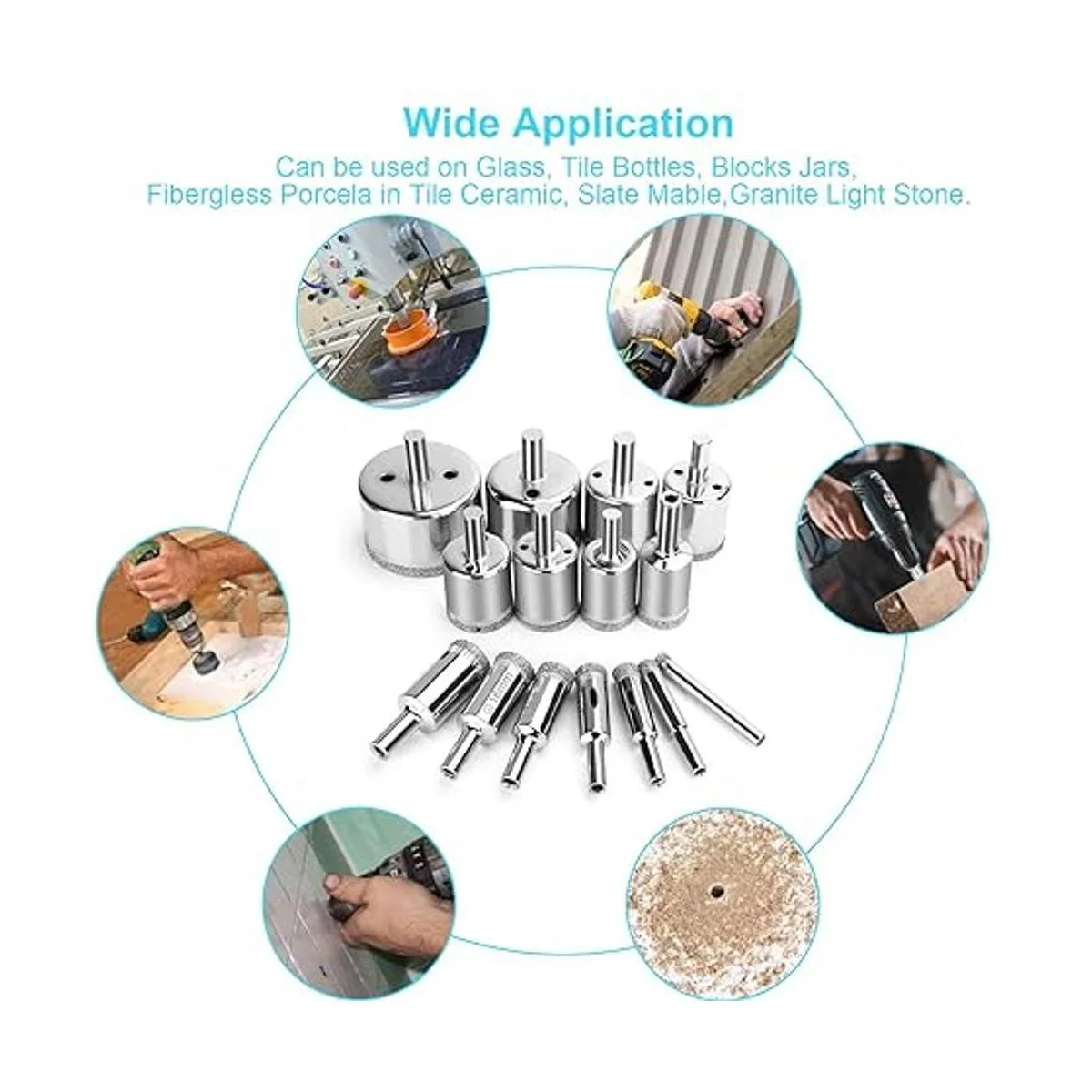 Wide Application

Can be used on Glass, Tile Bottles, Blocks Jars, Fibergless Porcela in Tile Ceramic, Slate Mable,Granite Light Stone.