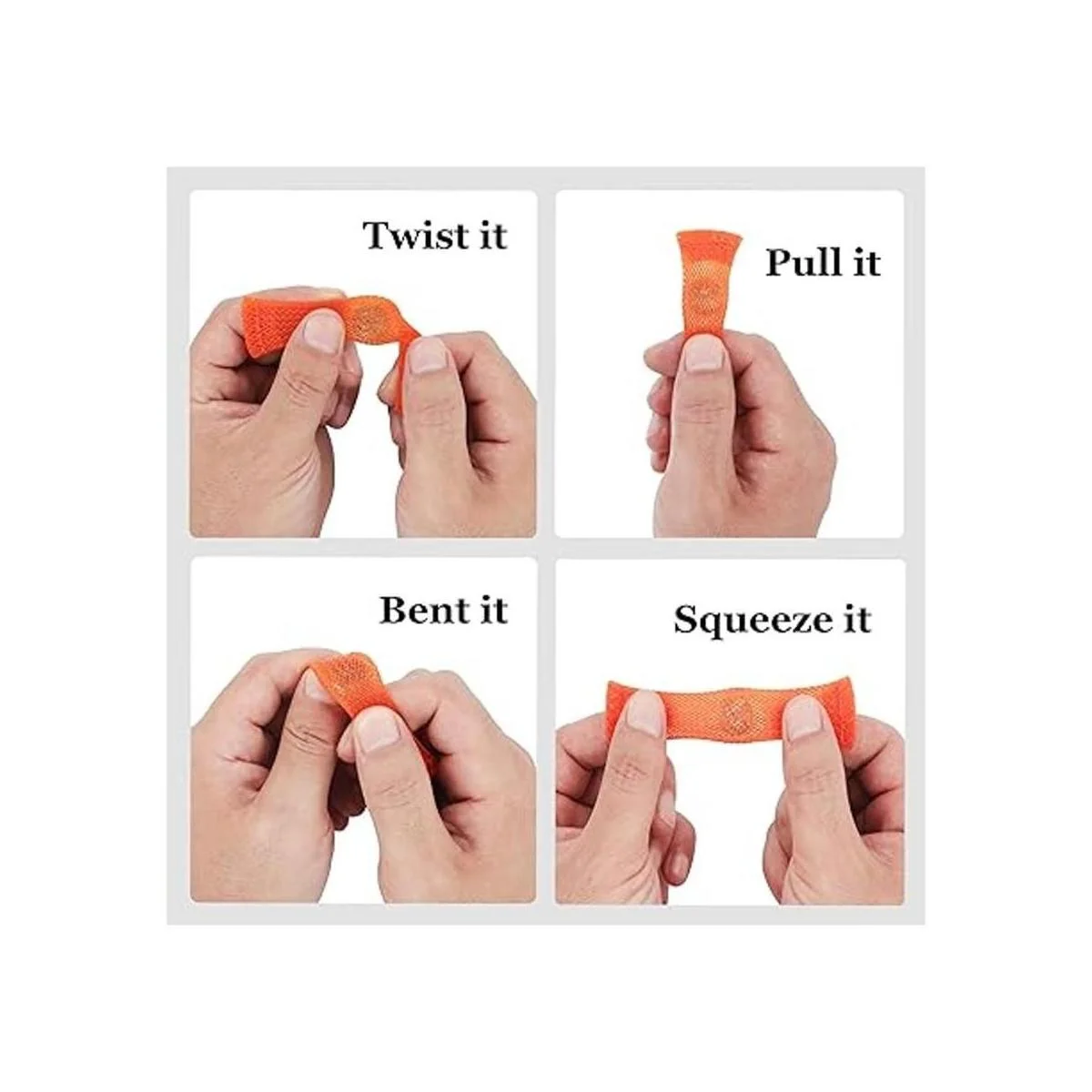 Twist it

Pull it

Bent it

Squeeze it