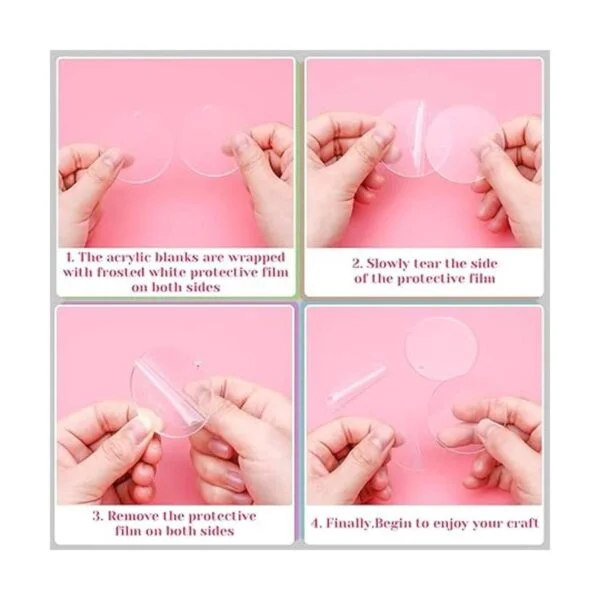 1. The acrylic blanks are wrapped with frosted white protective film on both sides

2. Slowly tear the side of the protective film

3. Remove the protective film on both sides

4. Finally.Begin to enjoy your craft