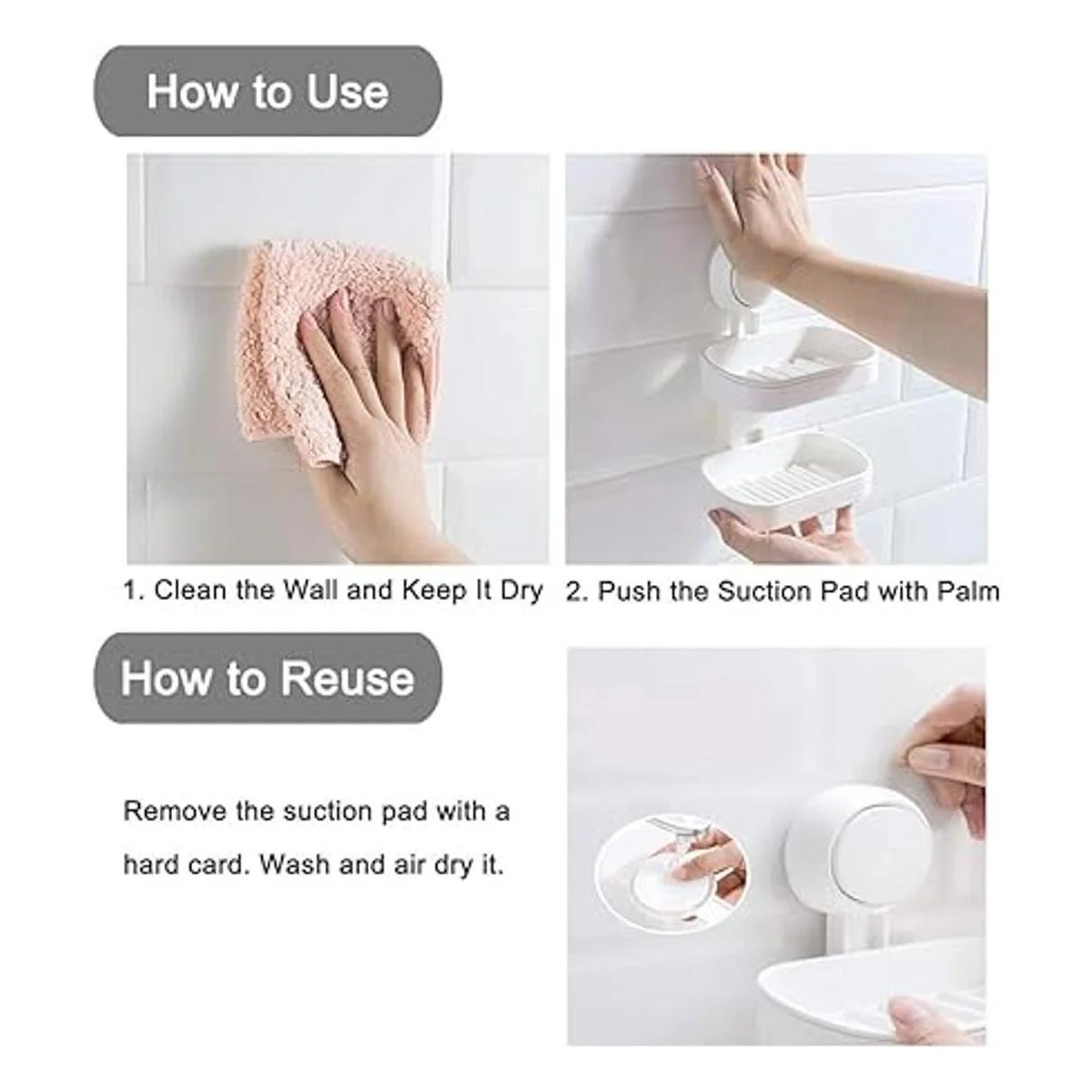 How to Use

1. Clean the Wall and Keep It Dry

2. Push the Suction Pad with Palm

How to Reuse

Remove the suction pad with a hard card. Wash and air dry it.