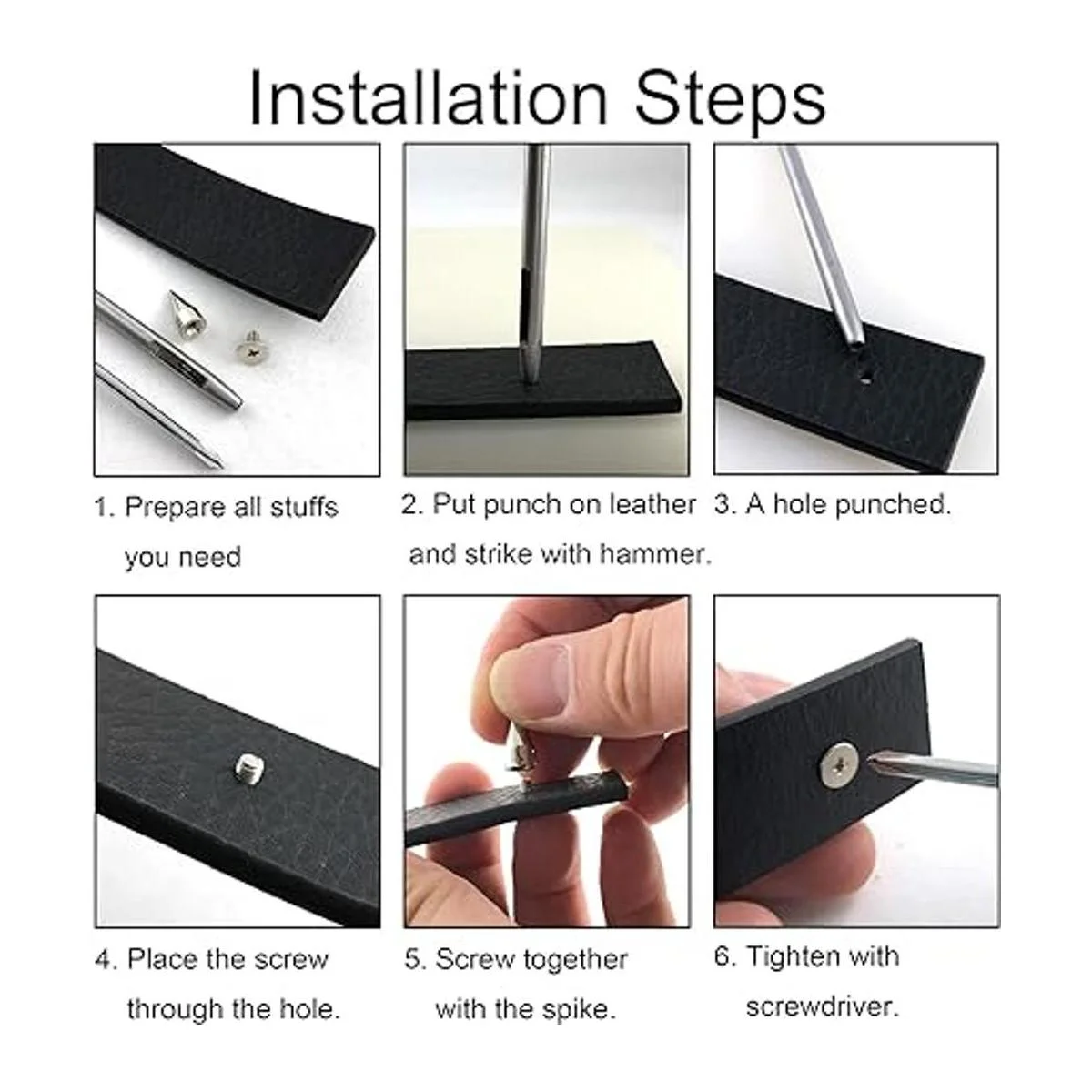 Installation Steps

1. Prepare all stuffs you need

2. Put punch on leather and strike with hammer.

3. A hole punched.

4. Place the screw through the hole.

5. Screw together with the spike.

6. Tighten with screwdriver.