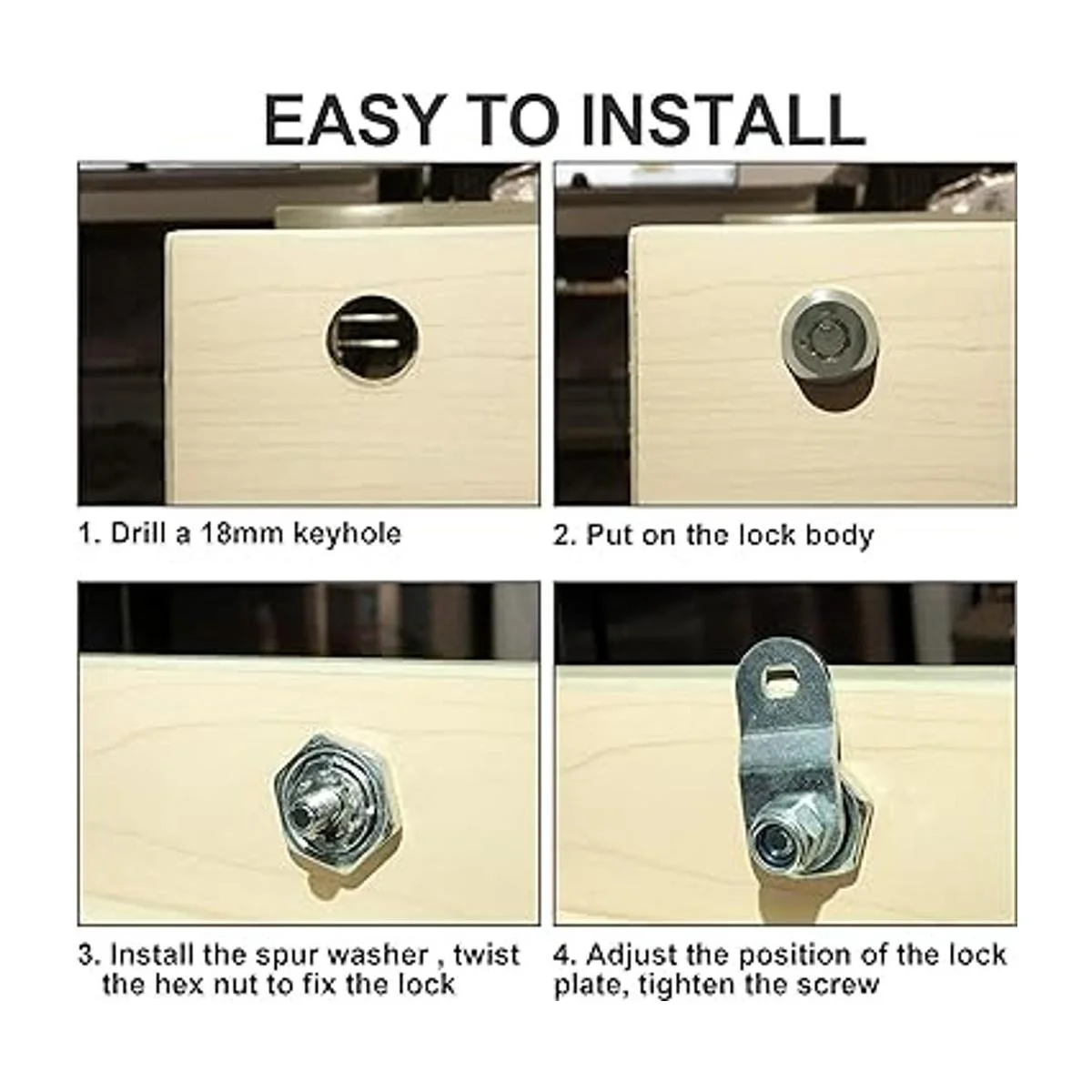 EASY TO INSTALL

1. Drill a 18mm keyhole

2. Put on the lock body

3. Install the spur washer , twist the hex nut to fix the lock

4. Adjust the position of the lock plate, tighten the screw