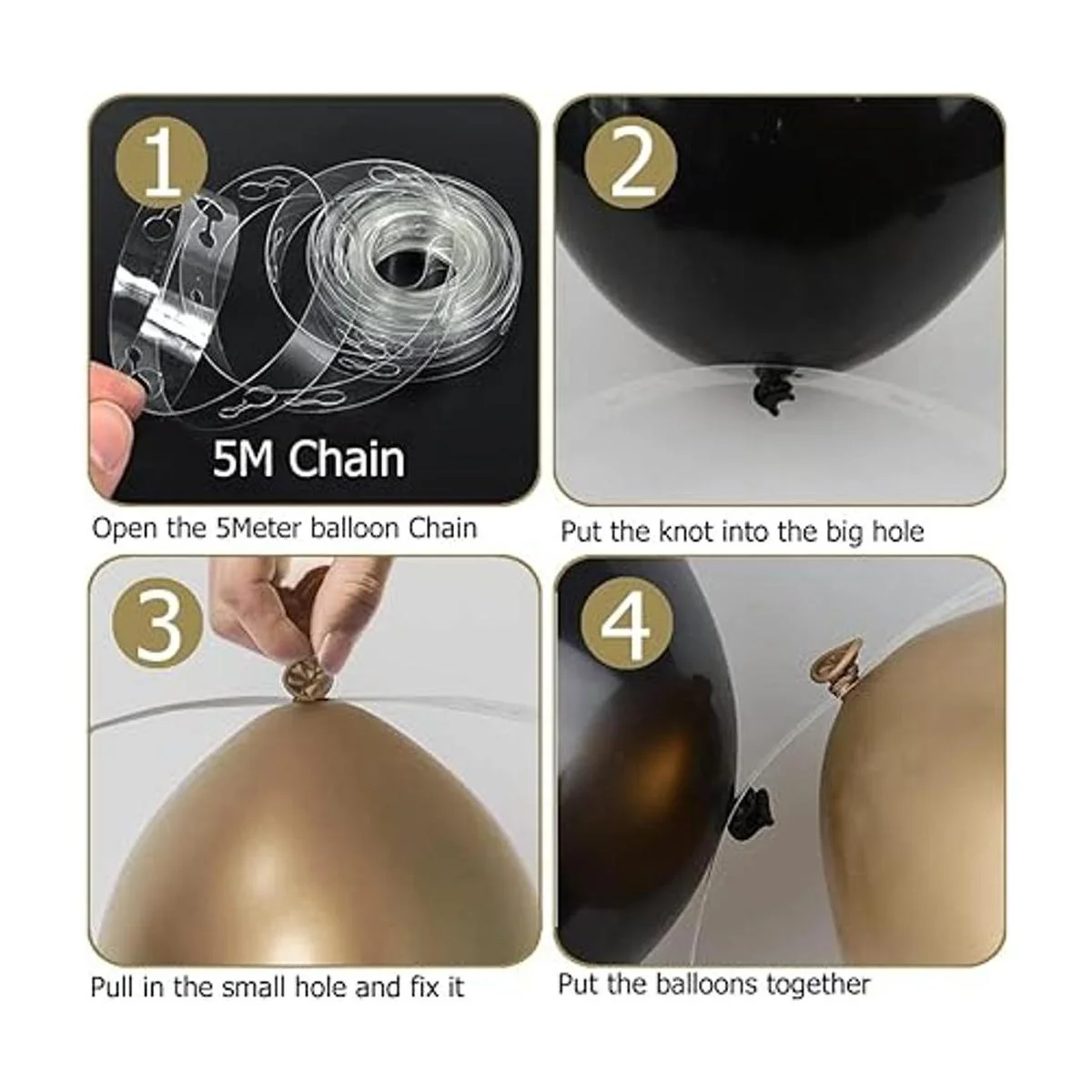 1

5M Chain

Open the 5Meter balloon Chain

2

Put the knot into the big hole

3

Pull in the small hole and fix it

4

Put the balloons together