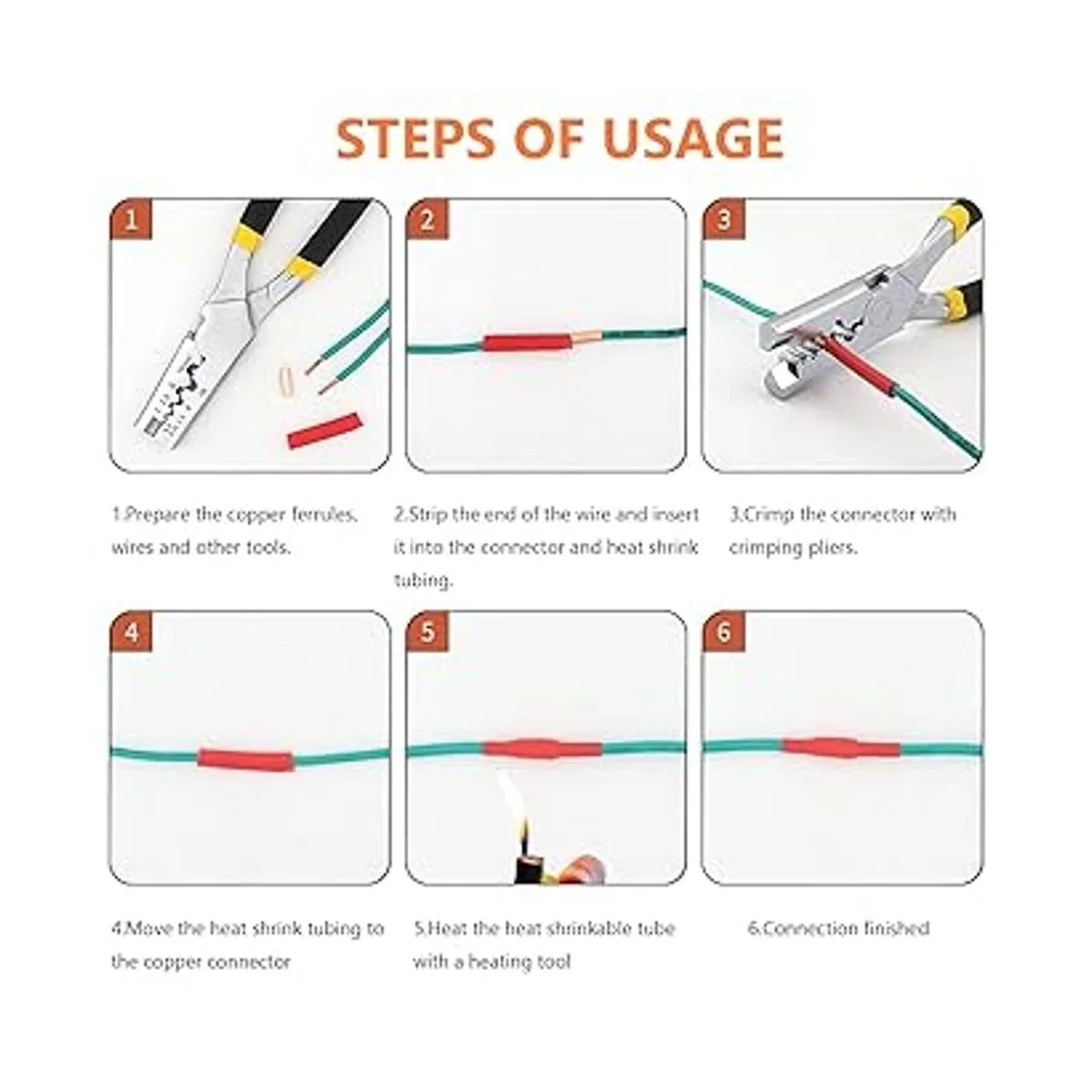 STEPS OF USAGE

1

2

3

1.Prepare the copper ferrules, wires and other tools.

2.Strip the end of the wire and insert it into the connector and heat shrink tubing.

3.Crimp the connector with crimping pliers.

4

5

6

4.Move the heat shrink tubing to the copper connector

5.Heat the heat shrinkable tube with a heating tool

6.Connection finished