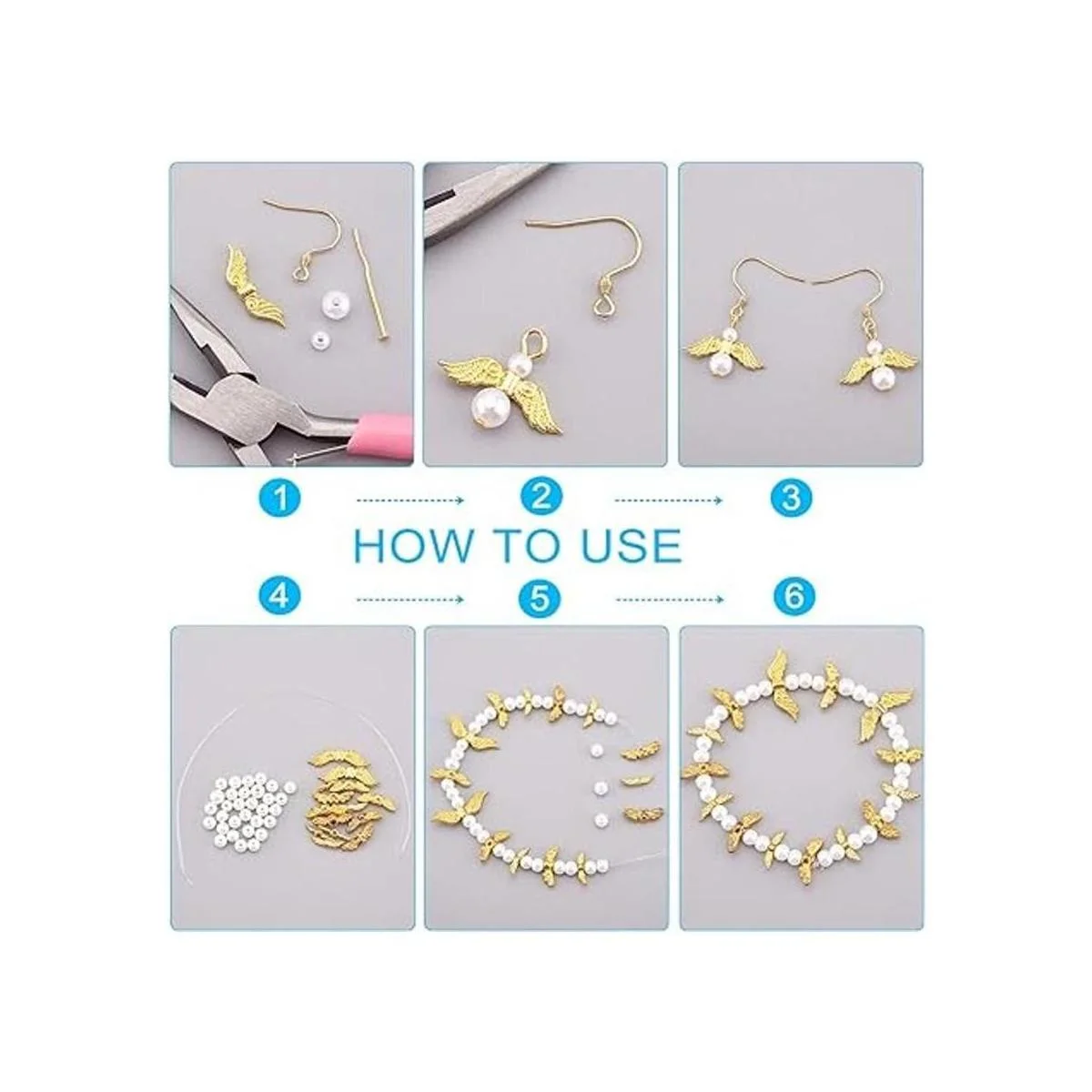 1 2 3

HOW TO USE

4 5 6