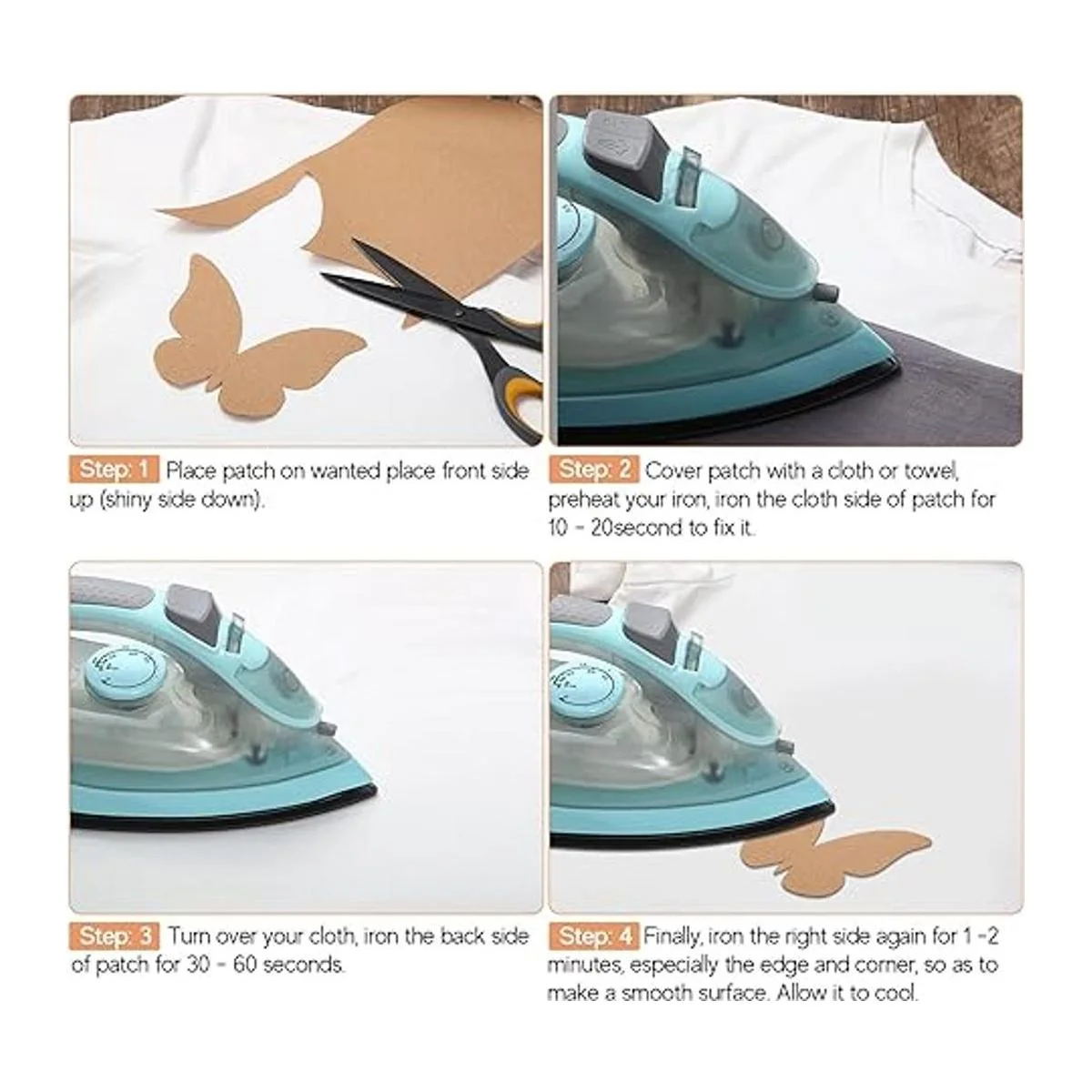 Step: 1 Place patch on wanted place front side up (shiny side down).

Step: 2 Cover patch with a cloth or towel, preheat your iron, iron the cloth side of patch for 10 - 20second to fix it.

Step: 3 Turn over your cloth, iron the back side of patch for 30 - 60 seconds.

Step: 4 Finally, iron the right side again for 1 -2 minutes, especially the edge and corner, so as to make a smooth surface. Allow it to cool.