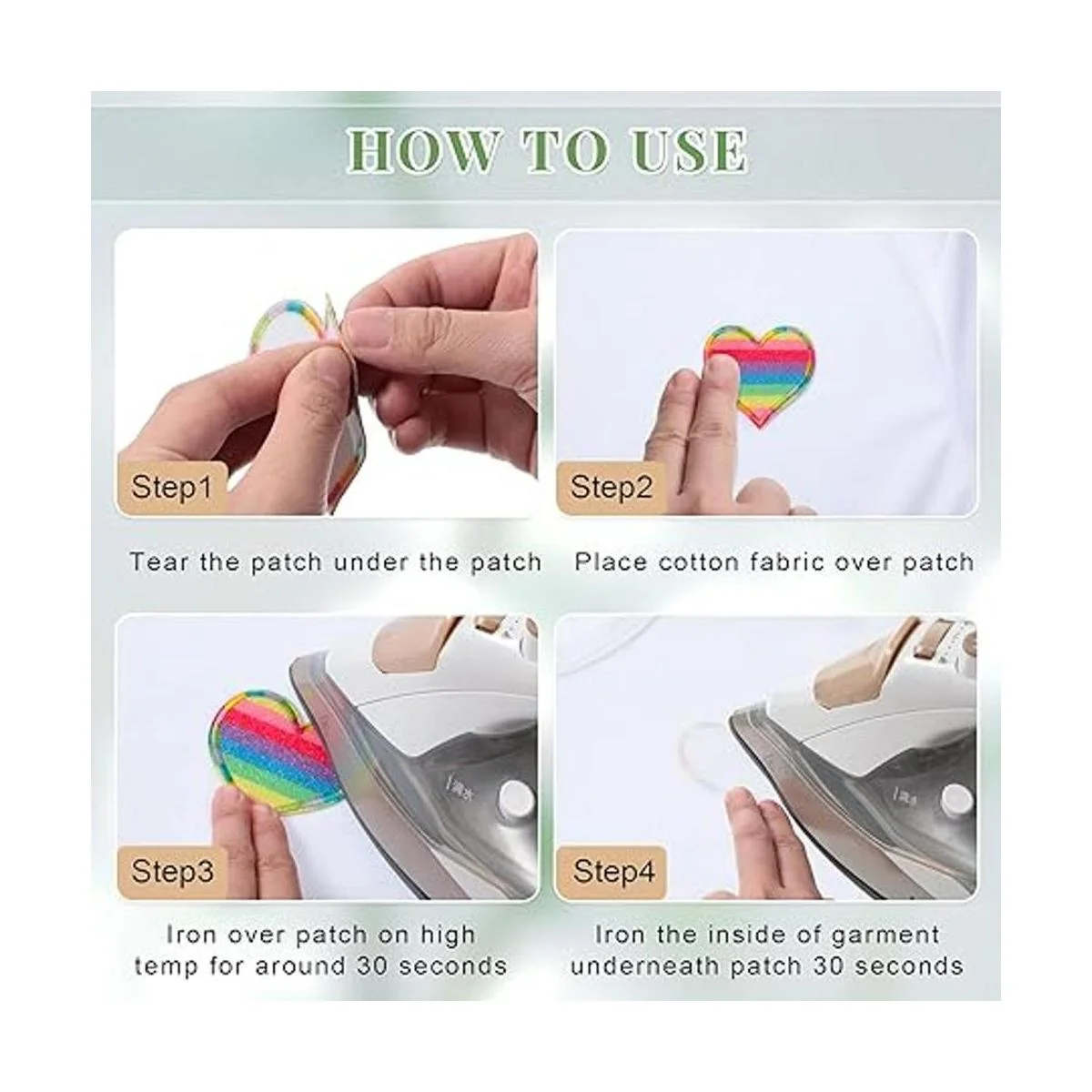 HOW TO USE

Step1

Tear the patch under the patch

Step2

Place cotton fabric over patch

Step3

Iron over patch on high temp for around 30 seconds

Step4

Iron the inside of garment underneath patch 30 seconds