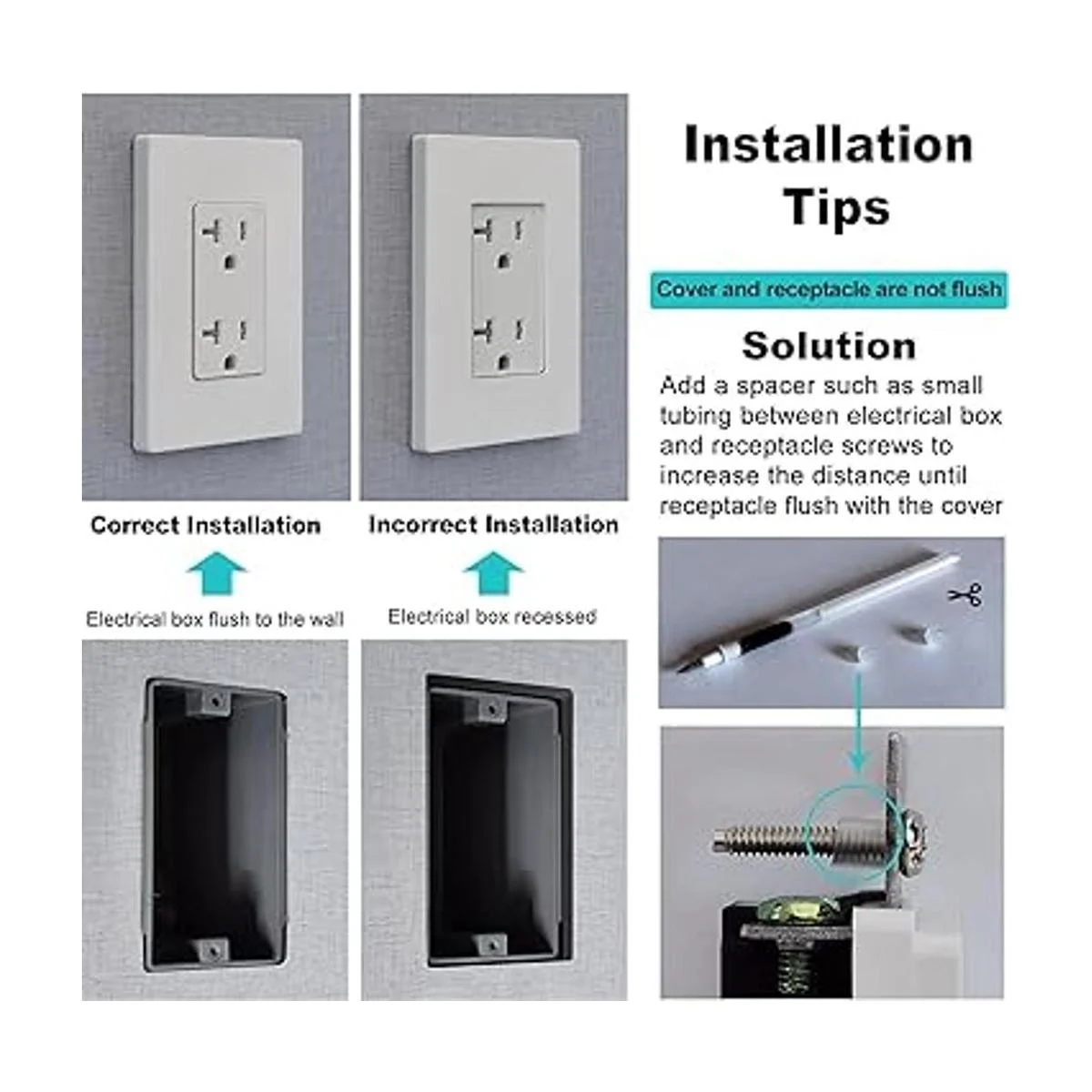 Correct Installation

Electrical box flush to the wall

Incorrect Installation

Electrical box recessed

Installation Tips

Cover and receptacle are not flush

Solution

Add a spacer such as small tubing between electrical box and receptacle screws to increase the distance until receptacle flush with the cover