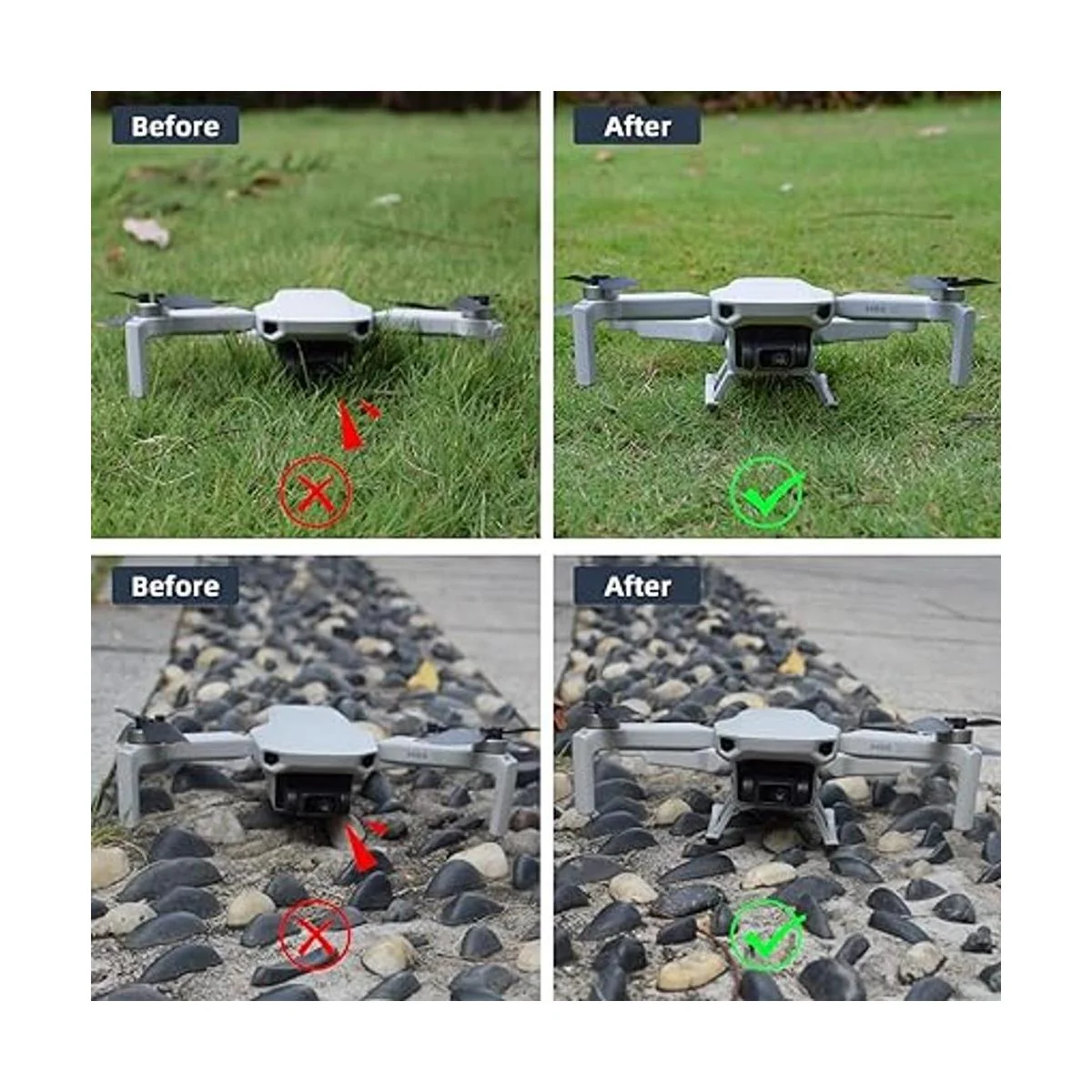 Before

After

Before

After