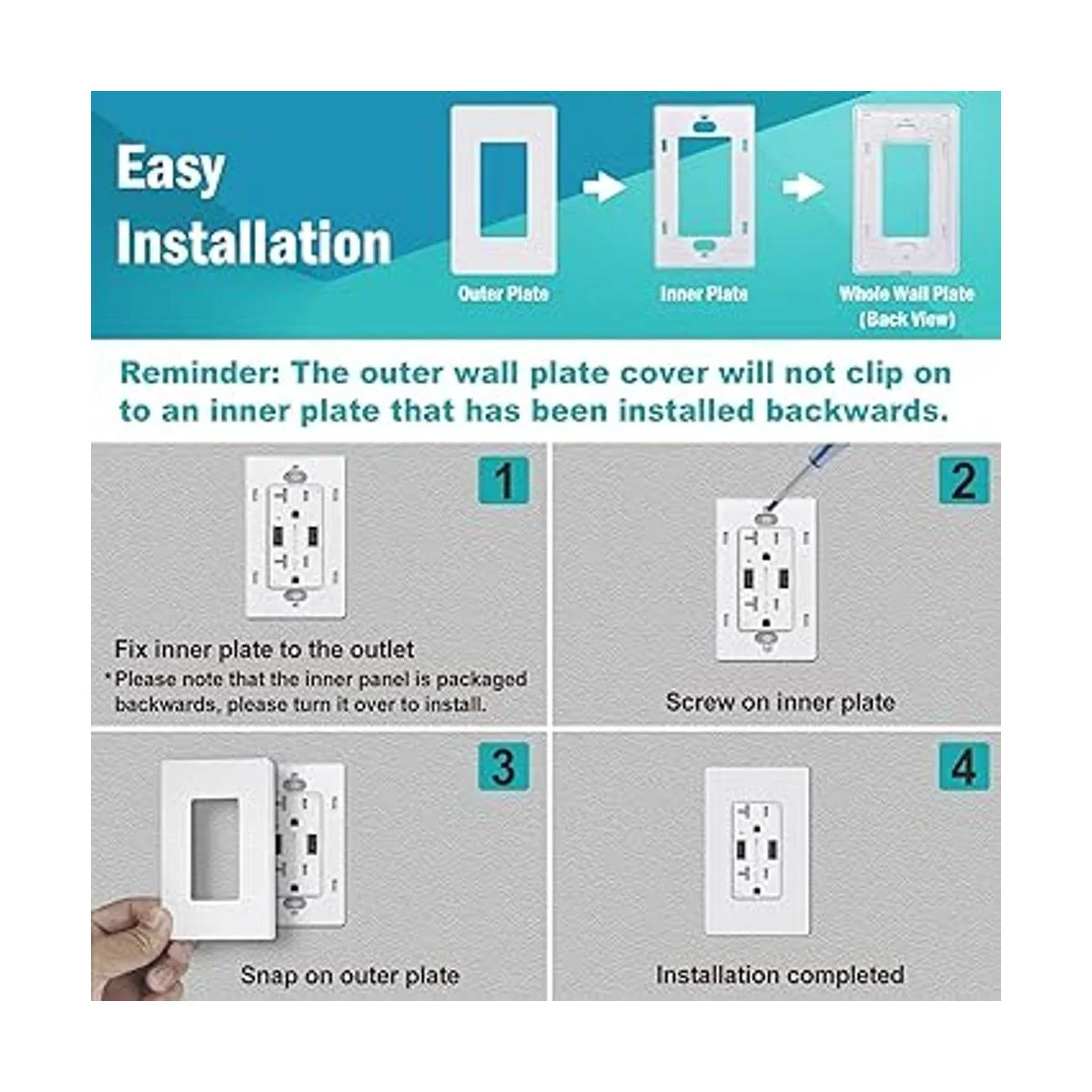 Easy Installation

Outer Plate

Inner Plate

Whole Wall Plate (Back View)

Reminder: The outer wall plate cover will not clip on to an inner plate that has been installed backwards.

1

Fix inner plate to the outlet

*Please note that the inner panel is packaged backwards, please turn it over to install.

2

Screw on inner plate

3

Snap on outer plate

4

Installation completed