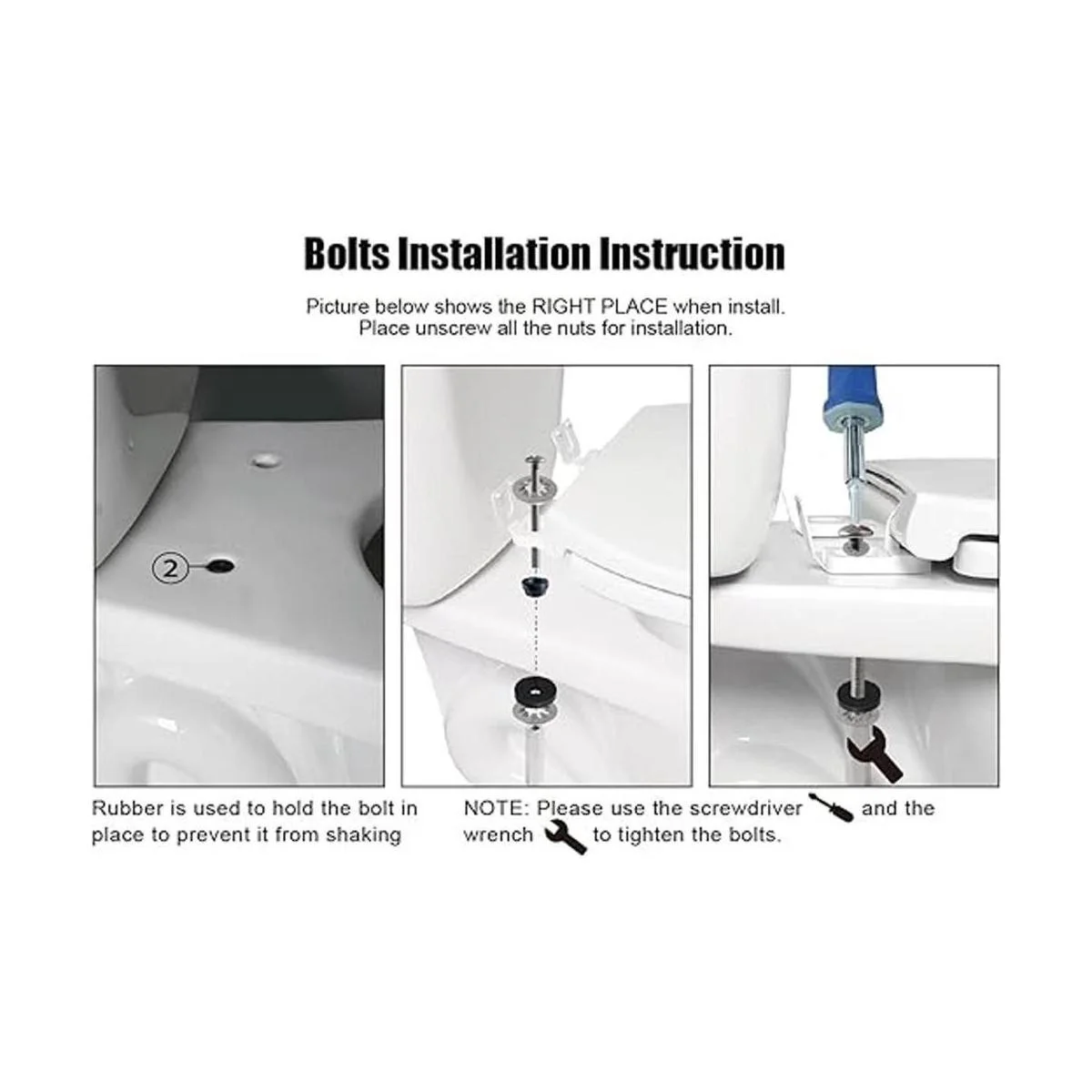 Bolts Installation Instruction

Picture below shows the RIGHT PLACE when install.
Place unscrew all the nuts for installation.

2

Rubber is used to hold the bolt in place to prevent it from shaking

NOTE: Please use the screwdriver and the wrench to tighten the bolts.