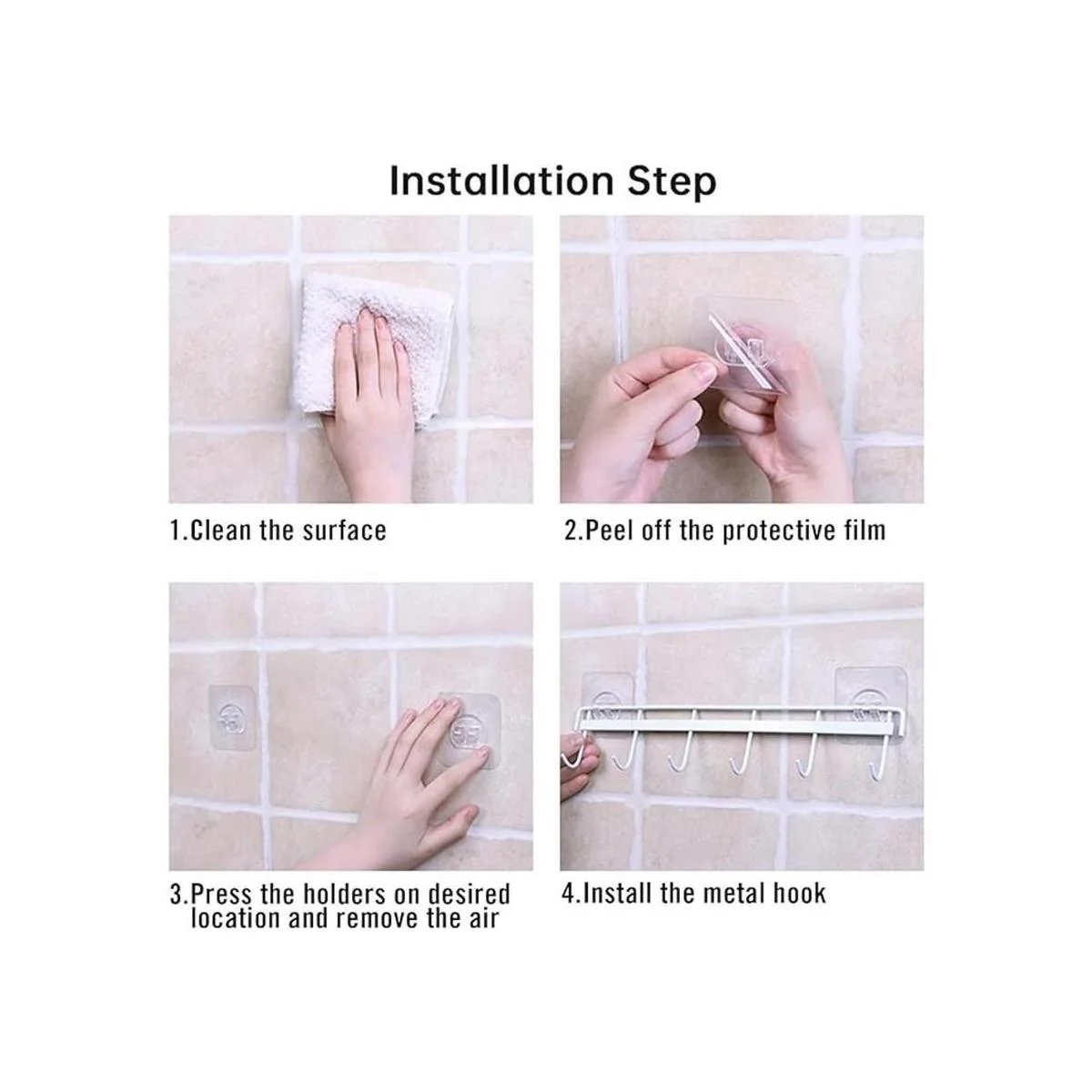 Installation Step

1.Clean the surface

2.Peel off the protective film

3.Press the holders on desired location and remove the air

4.Install the metal hook