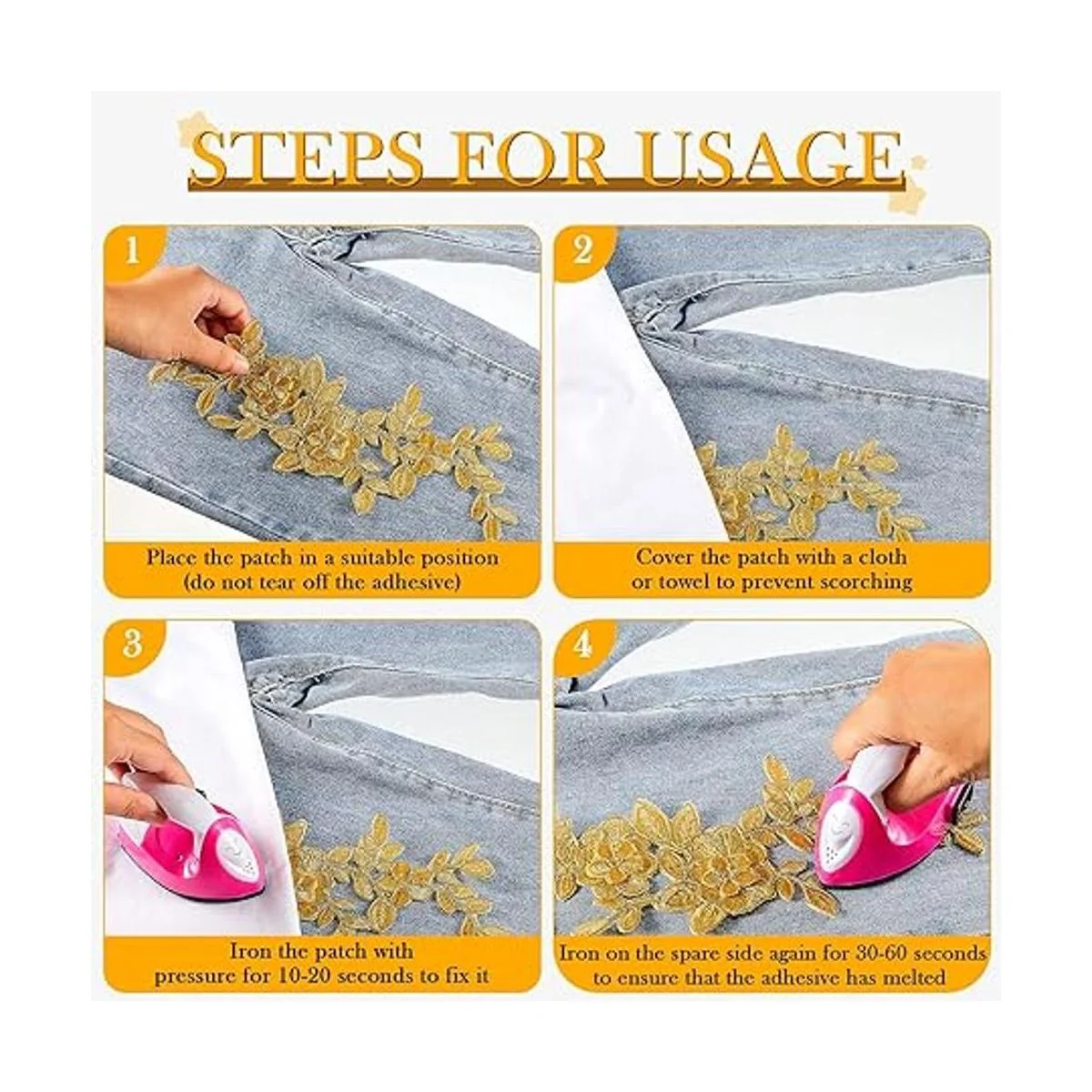 STEPS FOR USAGE

1

Place the patch in a suitable position (do not tear off the adhesive)

2

Cover the patch with a cloth or towel to prevent scorching

3

Iron the patch with pressure for 10-20 seconds to fix it

4

Iron on the spare side again for 30-60 seconds to ensure that the adhesive has melted