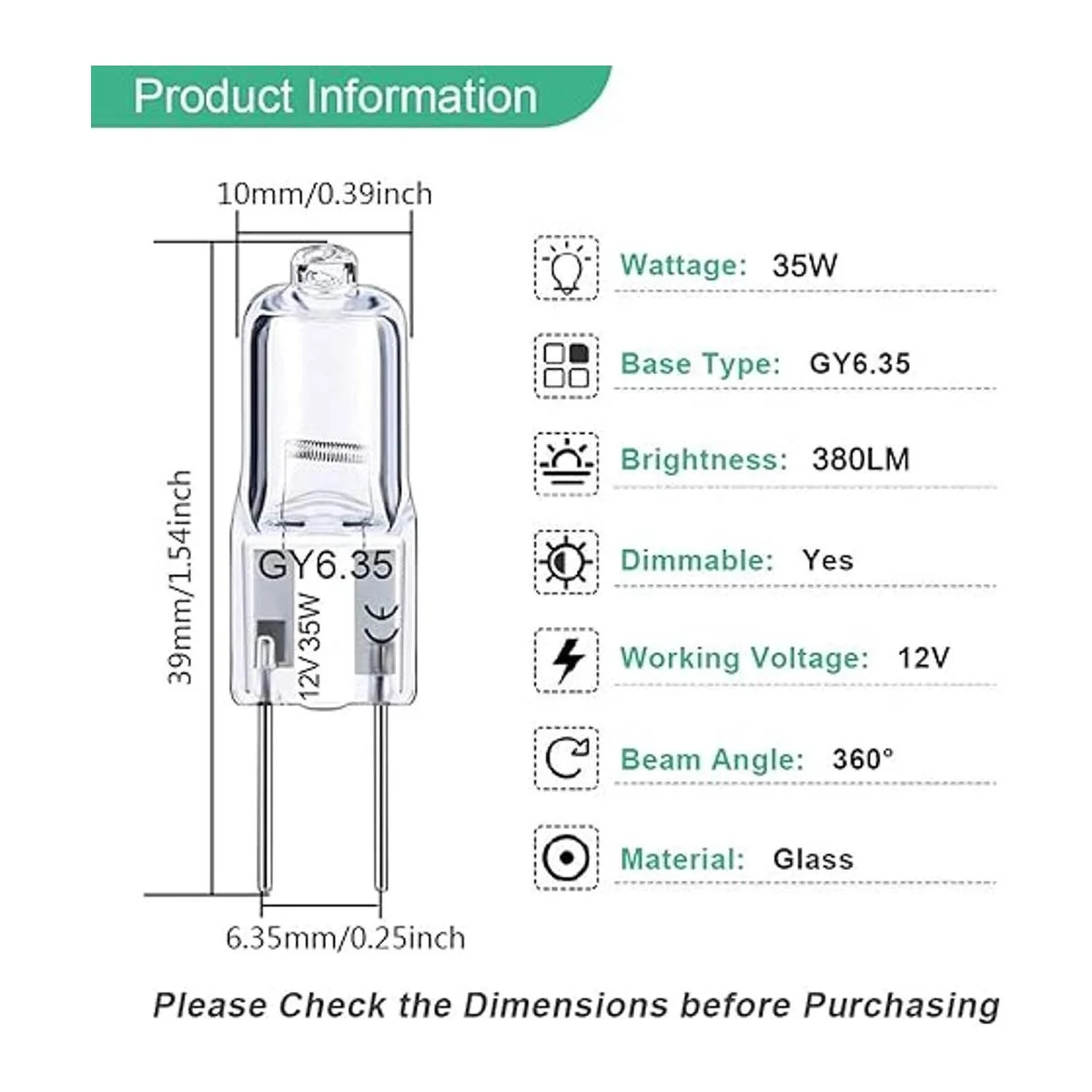 Product Information

10mm/0.39inch

39mm/1.54inch

GY6.35

12V 35W

CE

6.35mm/0.25inch

Wattage: 35W

Base Type: GY6.35

Brightness: 380LM

Dimmable: Yes

Working Voltage: 12V

Beam Angle: 360°

Material: Glass

Please Check the Dimensions before Purchasing