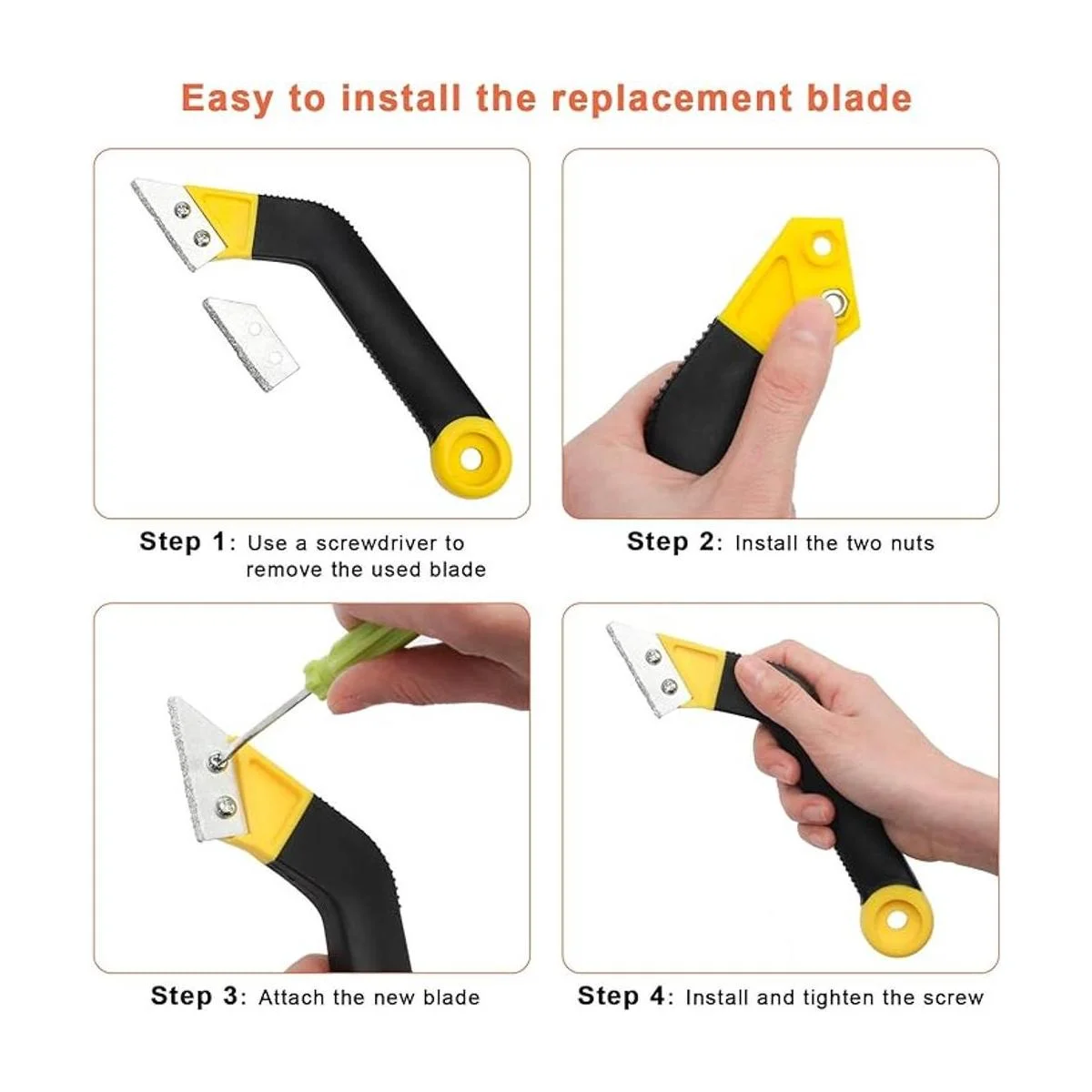 Easy to install the replacement blade

Step 1: Use a screwdriver to remove the used blade

Step 2: Install the two nuts

Step 3: Attach the new blade

Step 4: Install and tighten the screw