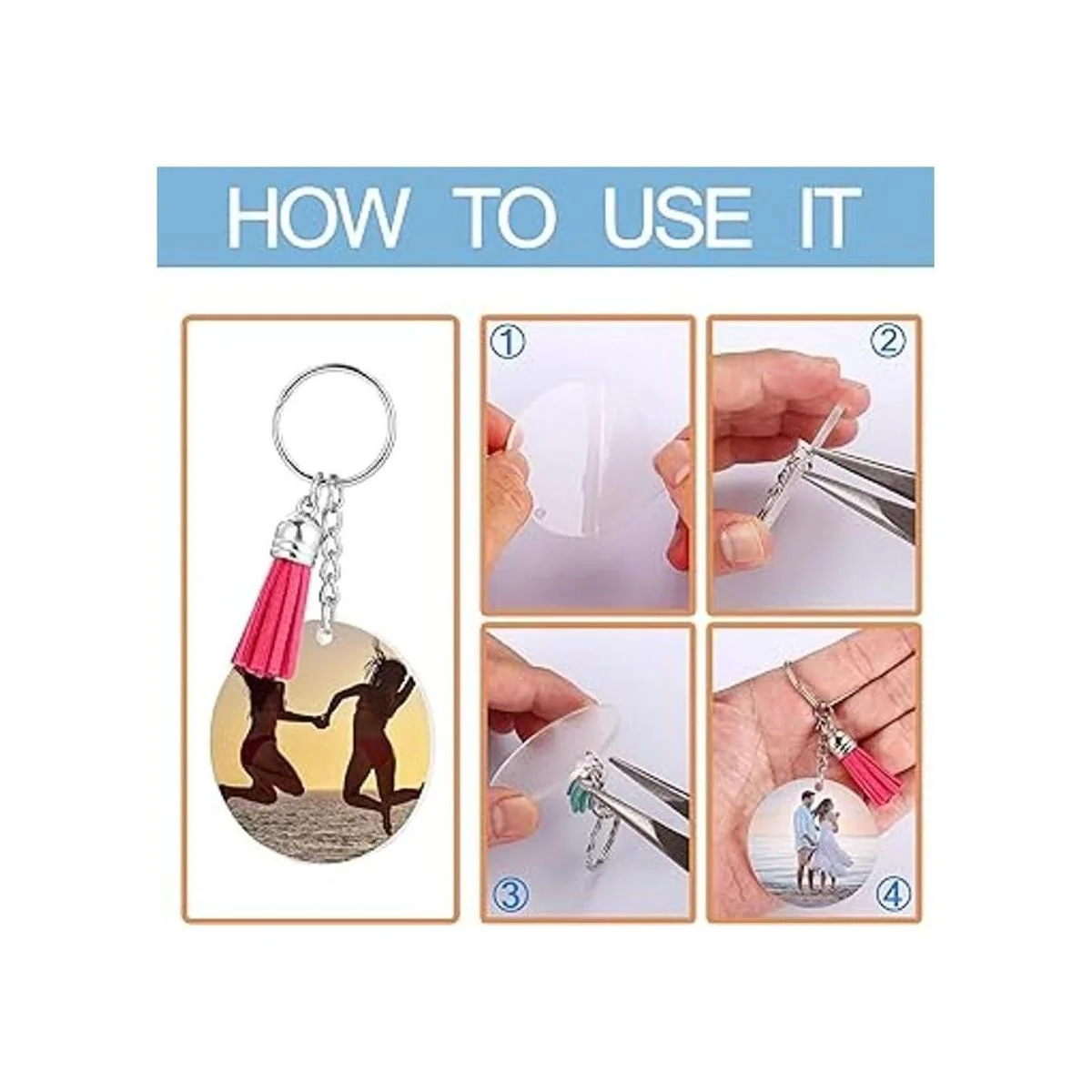 HOW TO USE IT

①

②

③

④