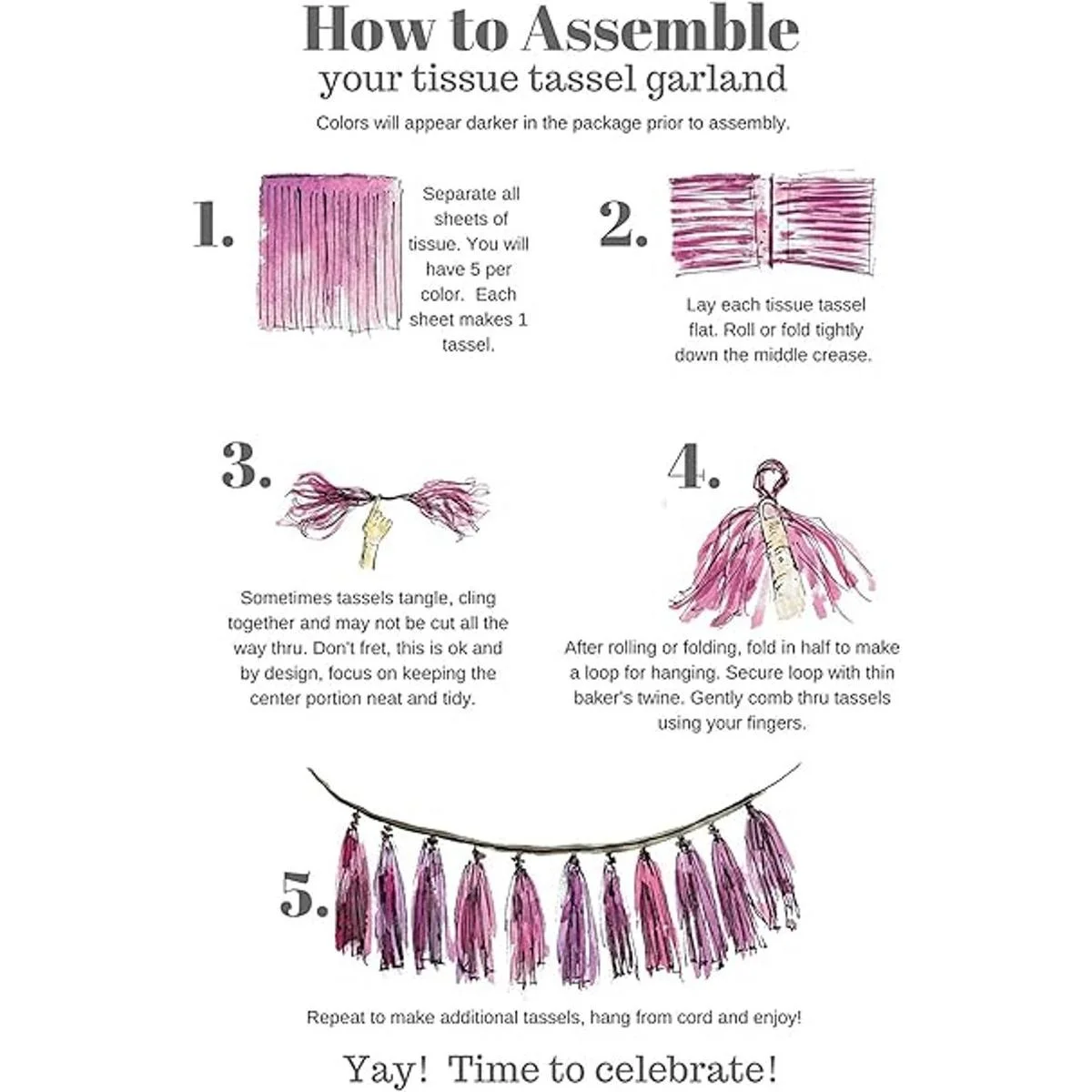 How to Assemble
your tissue tassel garland

Colors will appear darker in the package prior to assembly.

1.

Separate all sheets of tissue. You will have 5 per color. Each sheet makes 1 tassel.

2.

Lay each tissue tassel flat. Roll or fold tightly down the middle crease.

3.

Sometimes tassels tangle, cling together and may not be cut all the way thru. Don't fret, this is ok and by design, focus on keeping the center portion neat and tidy.

4.

After rolling or folding, fold in half to make a loop for hanging. Secure loop with thin baker's twine. Gently comb thru tassels using your fingers.

5.

Repeat to make additional tassels, hang from cord and enjoy!

Yay! Time to celebrate!