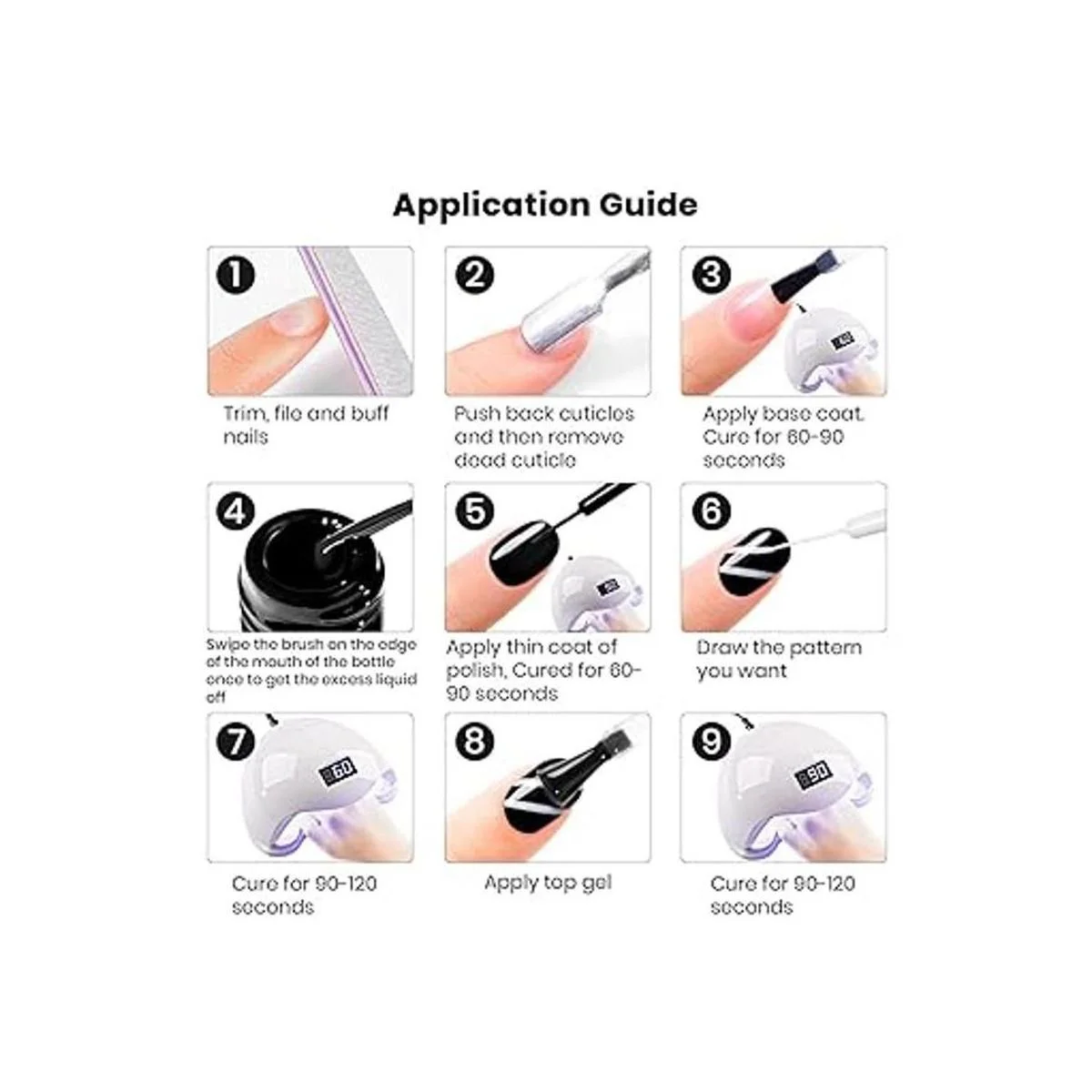 Application Guide

1
Trim, file and buff nails

2
Push back cuticles and then remove dead cuticle

3
Apply base coat. Cure for 60-90 seconds

4
Swipe the brush on the edge of the mouth of the bottle once to get the excess liquid off

5
Apply thin coat of polish, Cured for 60-90 seconds

6
Draw the pattern you want

7
60
Cure for 90-120 seconds

8
Apply top gel

9
90
Cure for 90-120 seconds