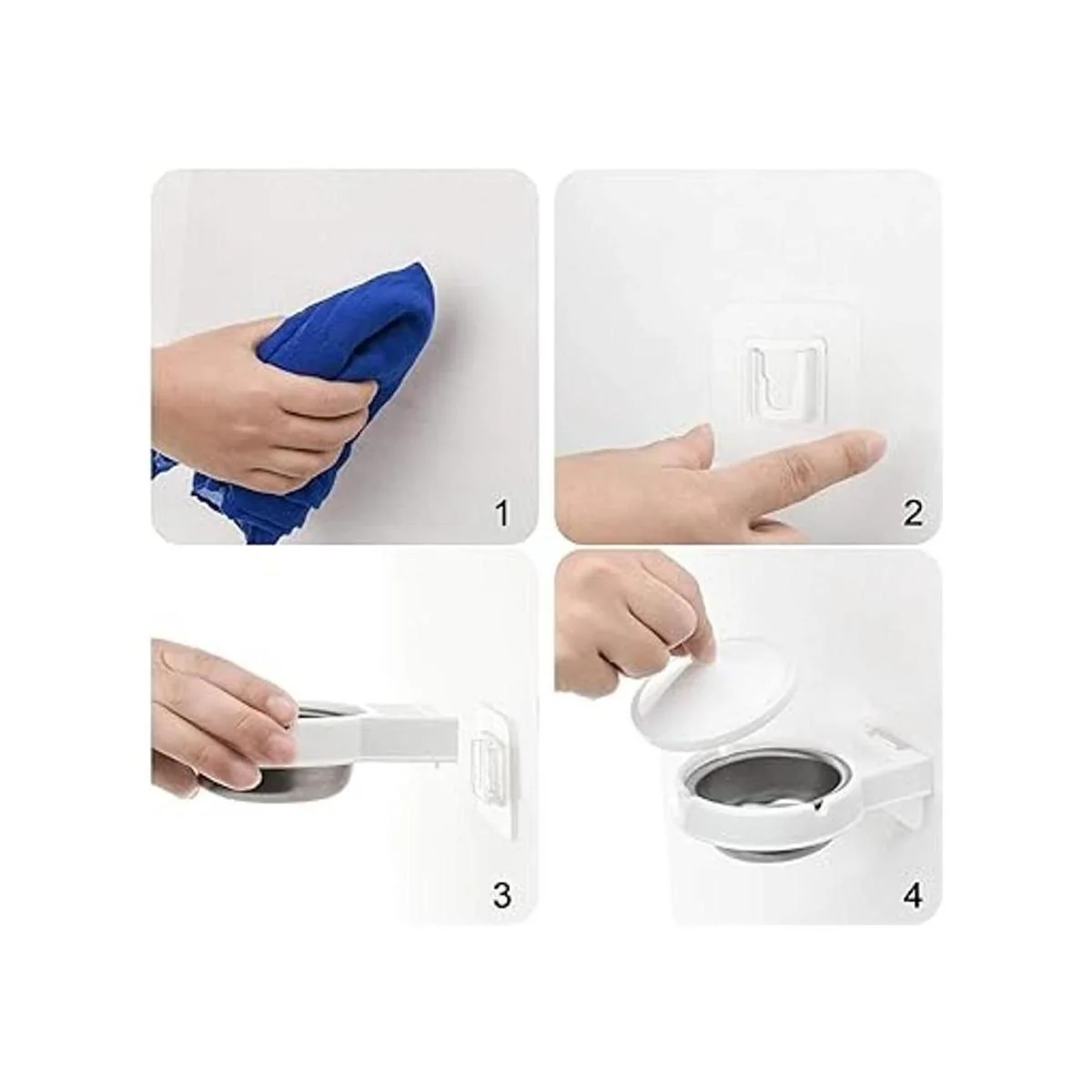 1

2

3

4