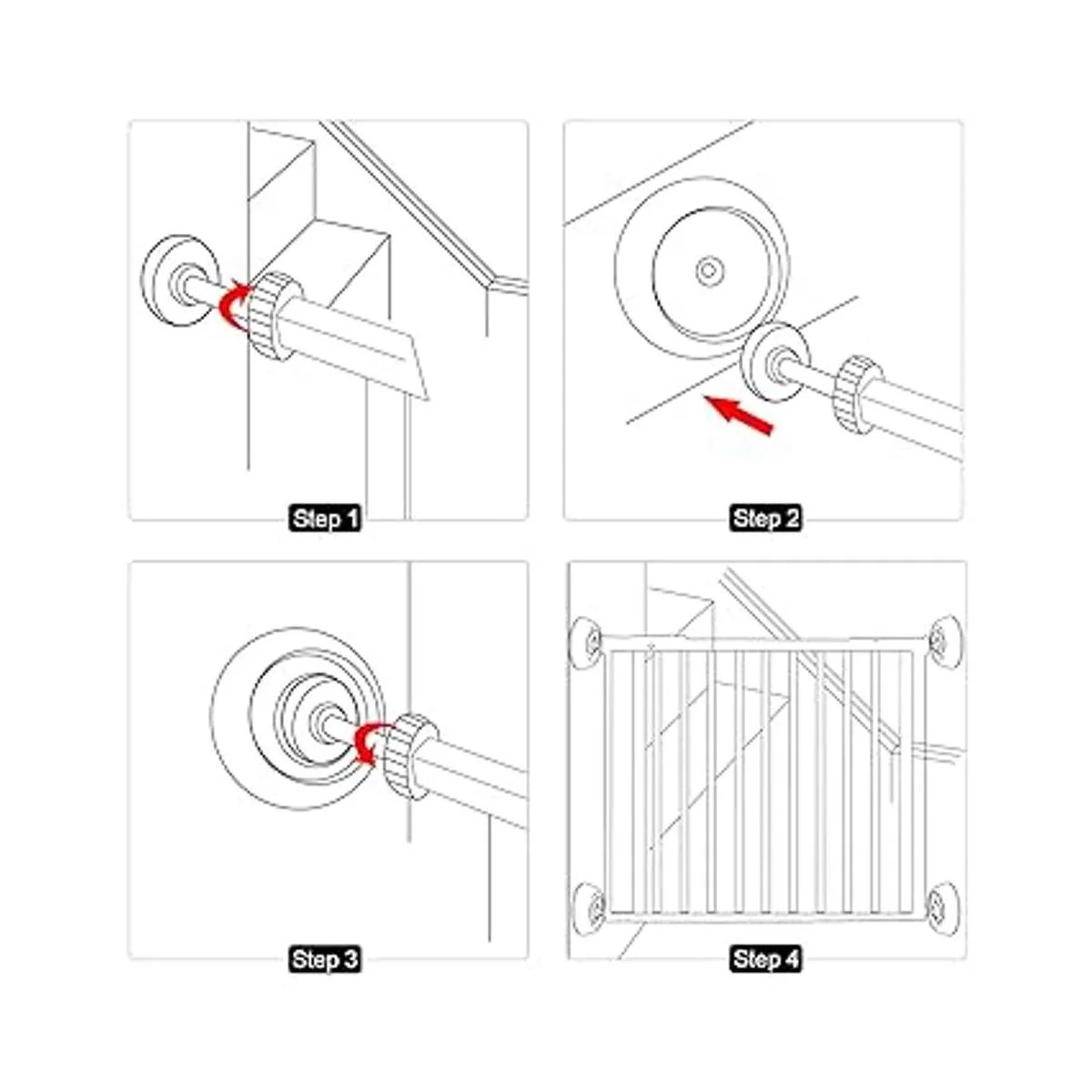 Step 1

Step 2

Step 3

Step 4