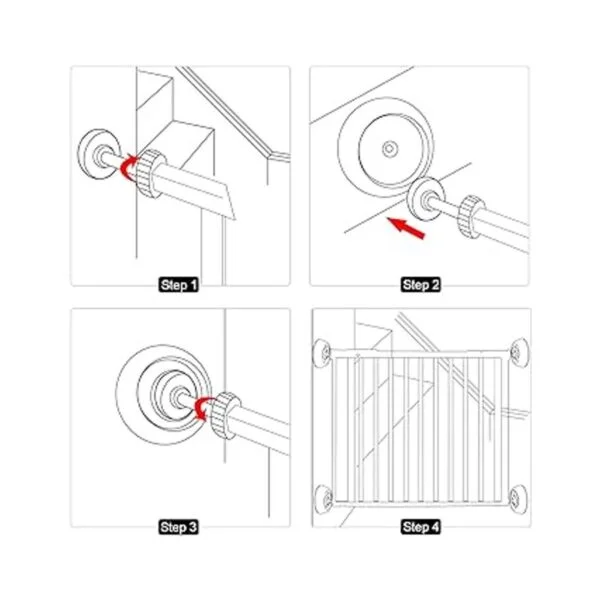 Step 1

Step 2

Step 3

Step 4