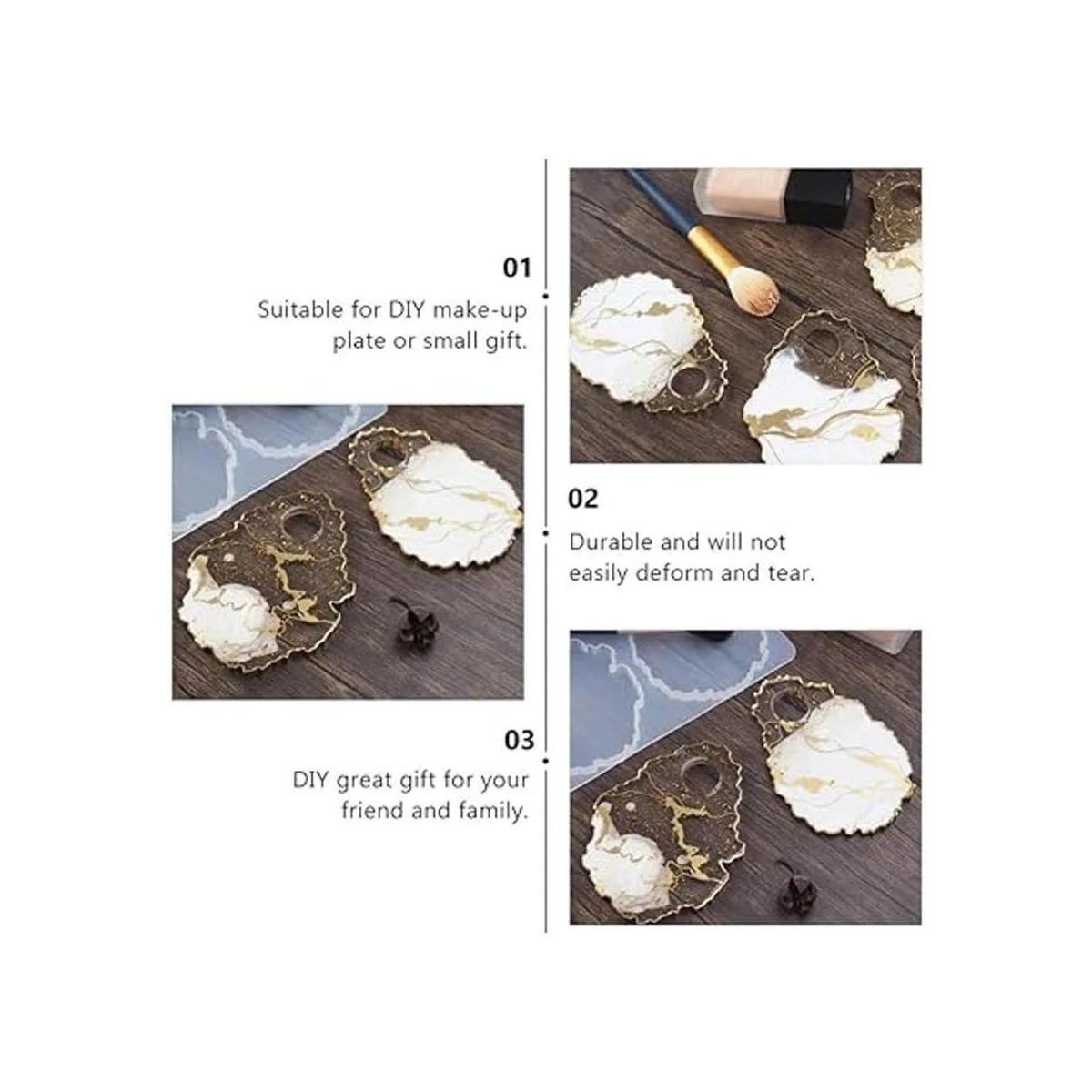 01

Suitable for DIY make-up plate or small gift.

02

Durable and will not easily deform and tear.

03

DIY great gift for your friend and family.