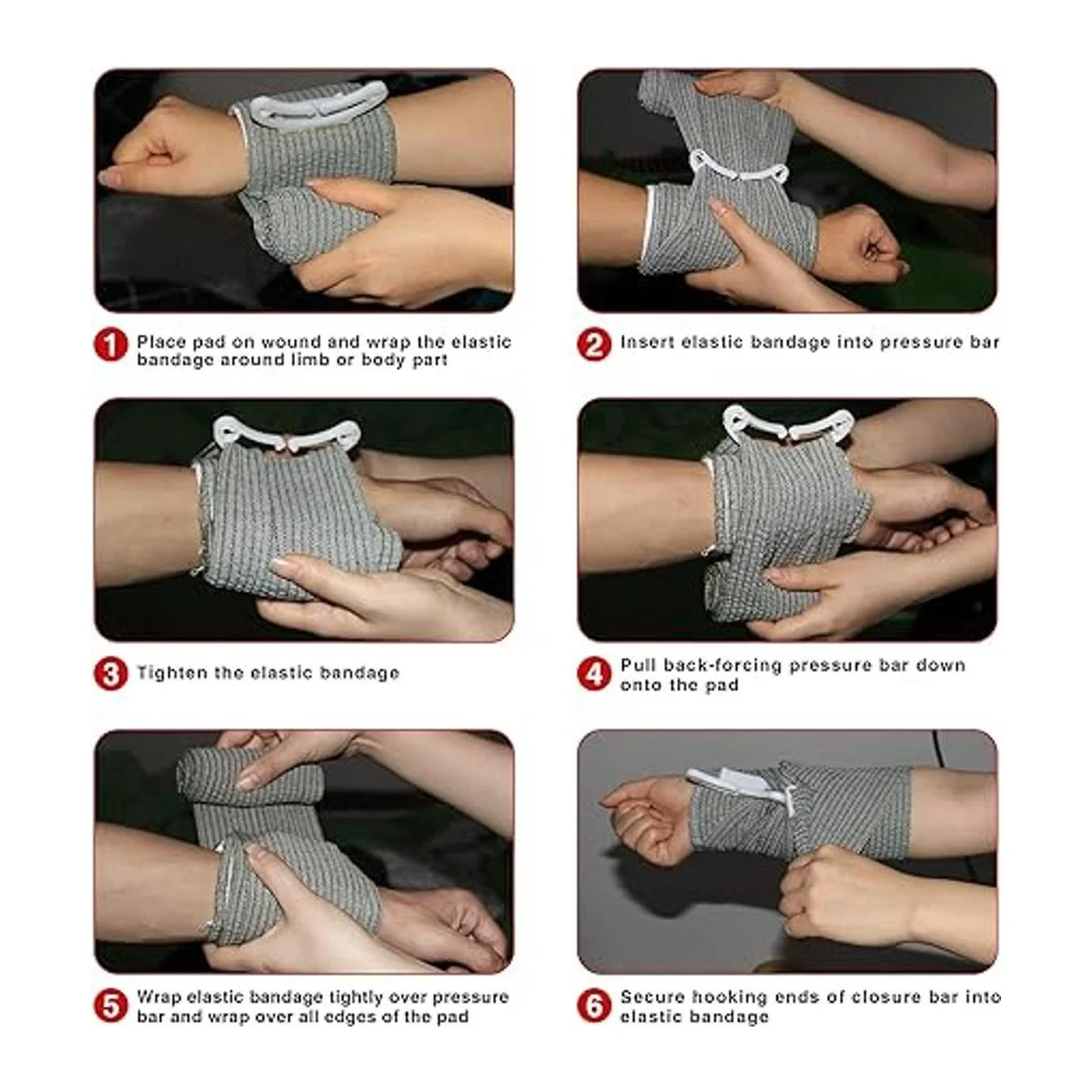 1 Place pad on wound and wrap the elastic bandage around limb or body part

2 Insert elastic bandage into pressure bar

3 Tighten the elastic bandage

4 Pull back-forcing pressure bar down onto the pad

5 Wrap elastic bandage tightly over pressure bar and wrap over all edges of the pad

6 Secure hooking ends of closure bar into elastic bandage