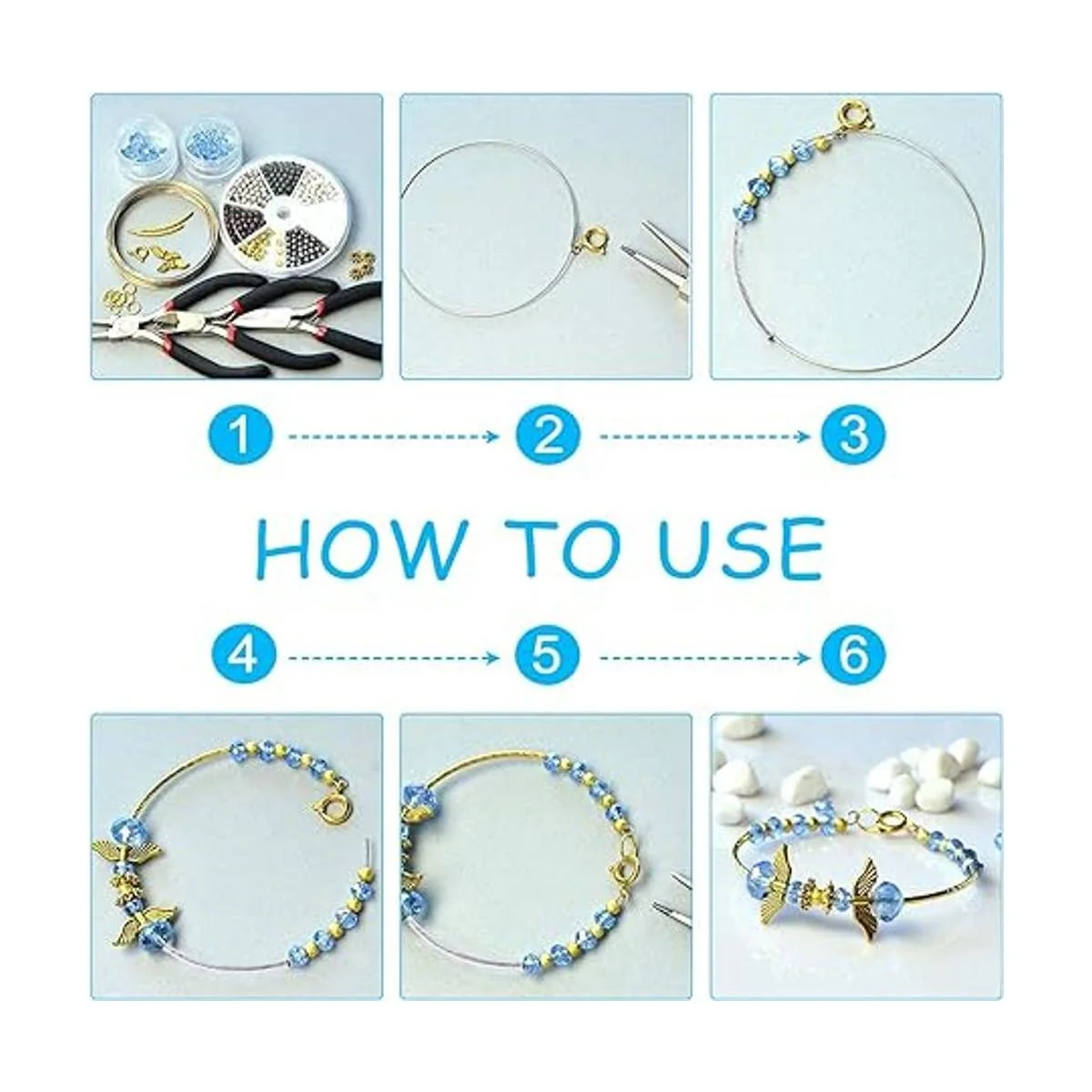 1
2
3

HOW TO USE

4
5
6