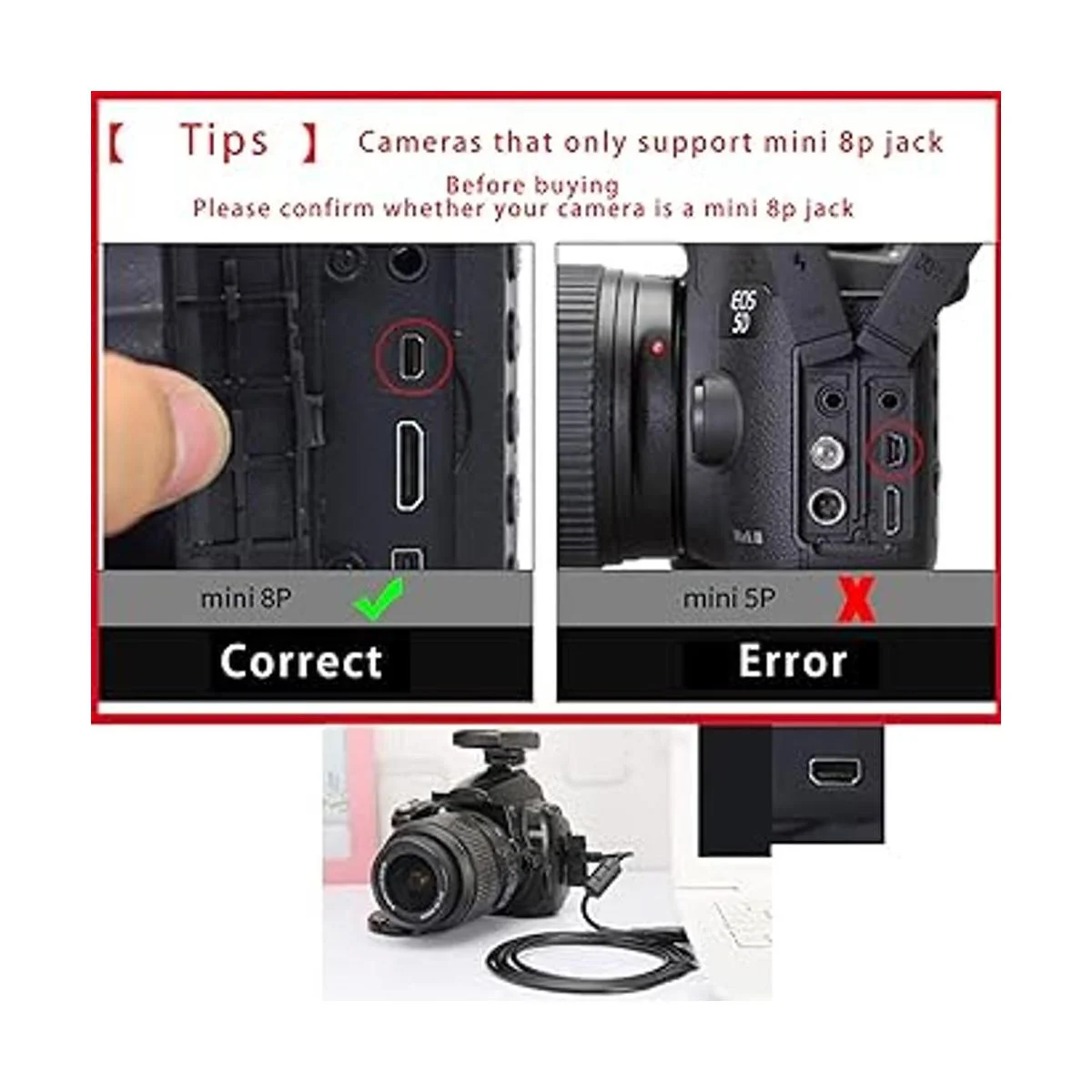 【 Tips 】 Cameras that only support mini 8p jack

Before buying
Please confirm whether your camera is a mini 8p jack

EOS 5D

mini 8P

Correct

mini 5P

Error