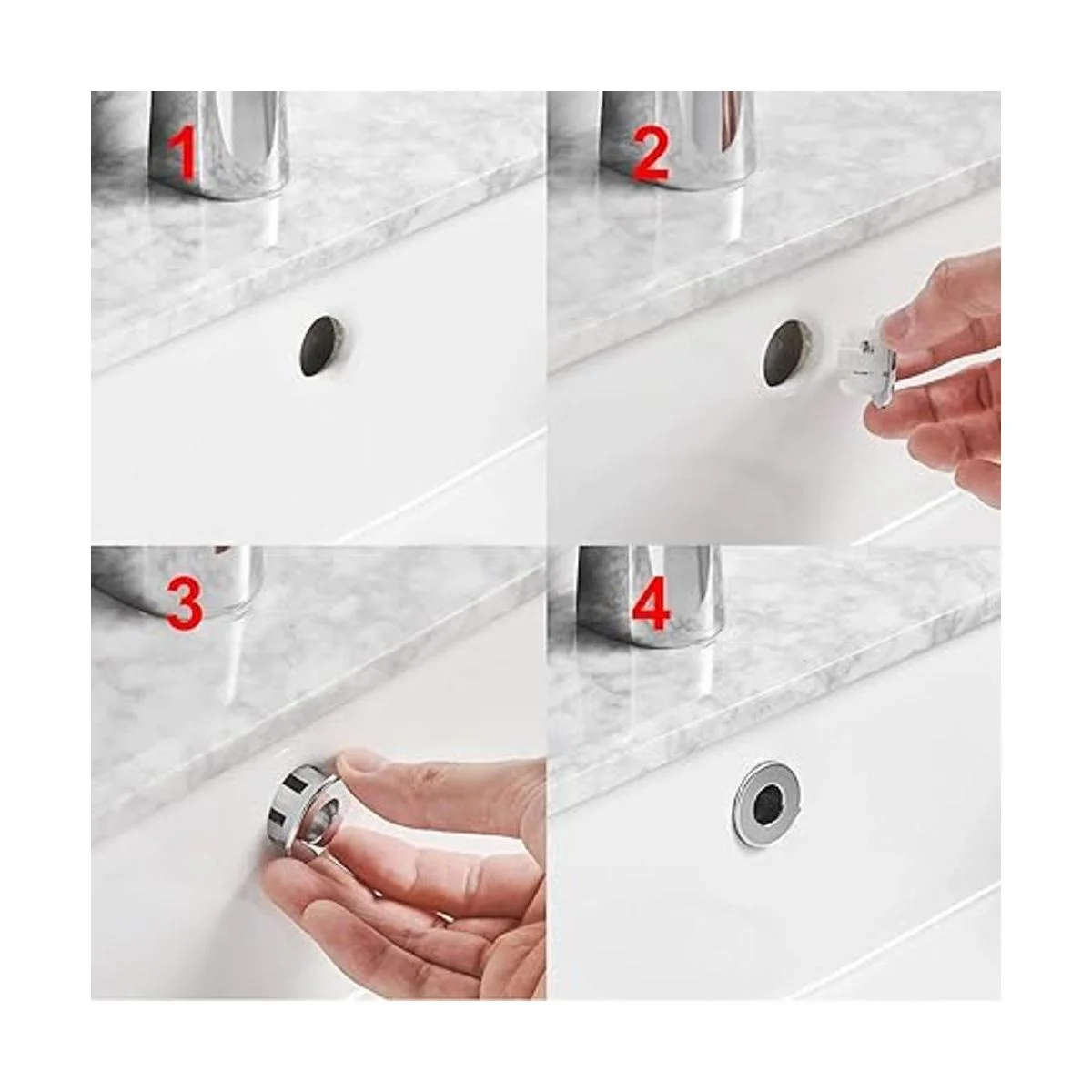 1

2

3

4