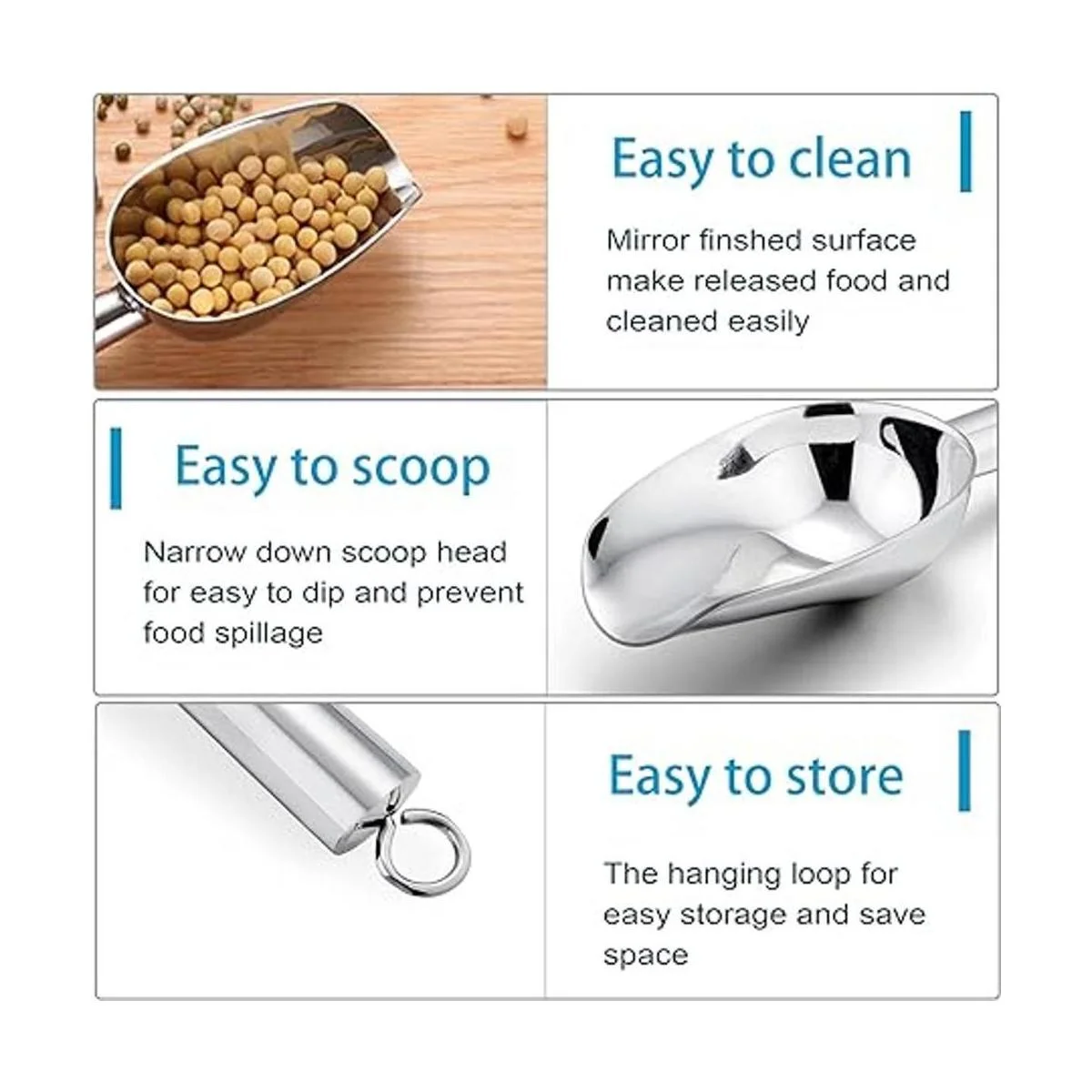 Easy to clean

Mirror finshed surface make released food and cleaned easily

Easy to scoop

Narrow down scoop head for easy to dip and prevent food spillage

Easy to store

The hanging loop for easy storage and save space