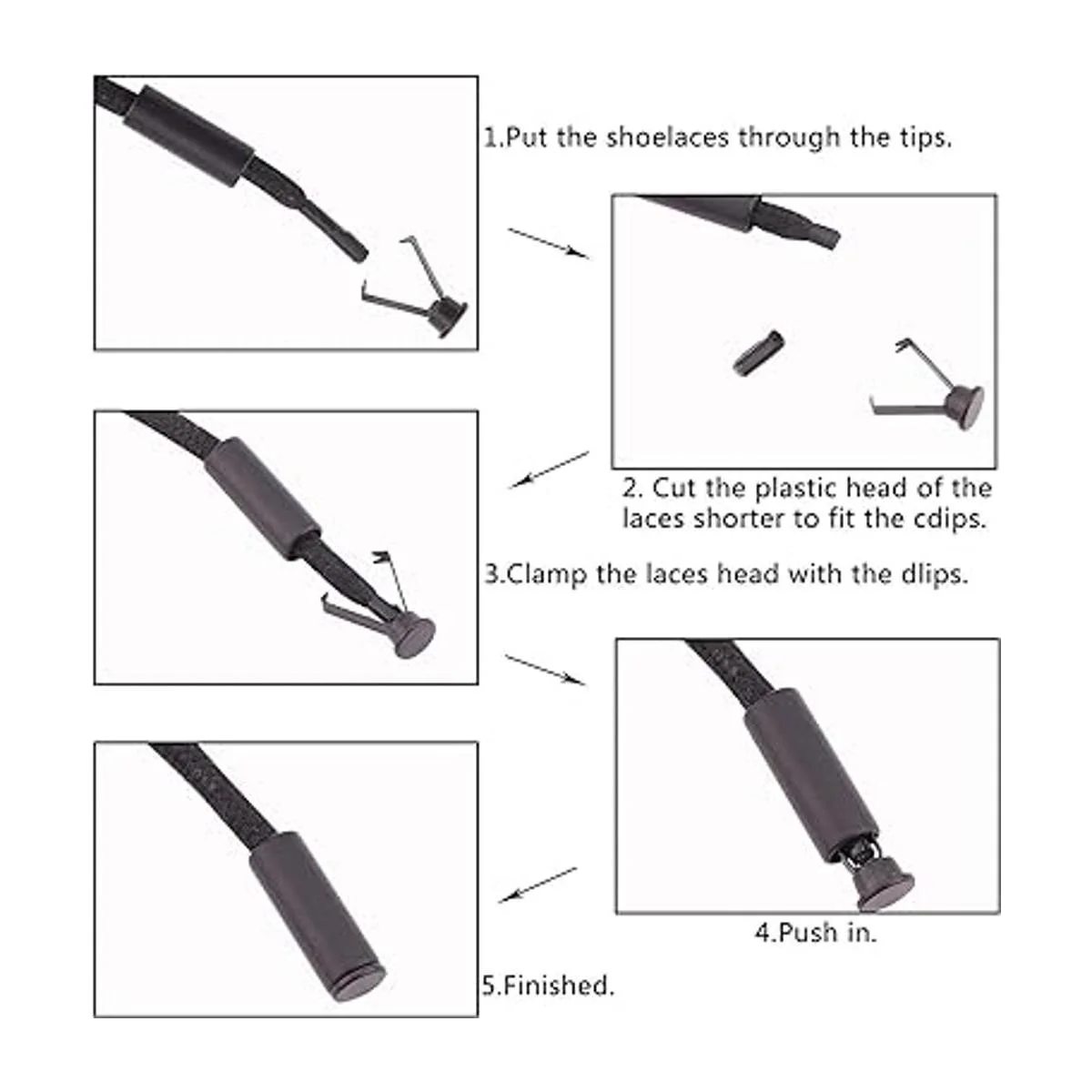 1.Put the shoelaces through the tips.

2. Cut the plastic head of the laces shorter to fit the cdips.

3.Clamp the laces head with the dlips.

4.Push in.

5.Finished.